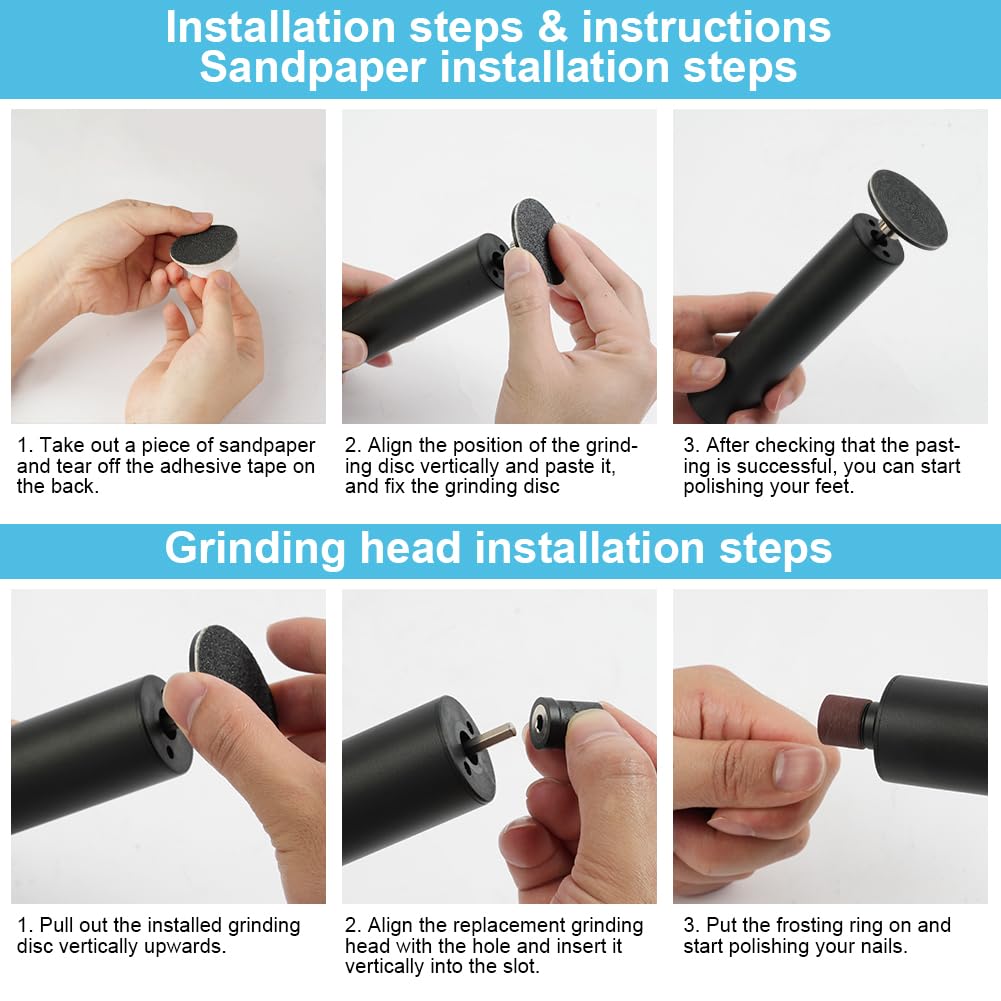 Installation steps & instructions
Sandpaper installation steps

1. Take out a piece of sandpaper and tear off the adhesive tape on the back.

2. Align the position of the grinding disc vertically and paste it, and fix the grinding disc

3. After checking that the pasting is successful, you can start polishing your feet.

Grinding head installation steps

1. Pull out the installed grinding disc vertically upwards.

2. Align the replacement grinding head with the hole and insert it vertically into the slot.

3. Put the frosting ring on and start polishing your nails.