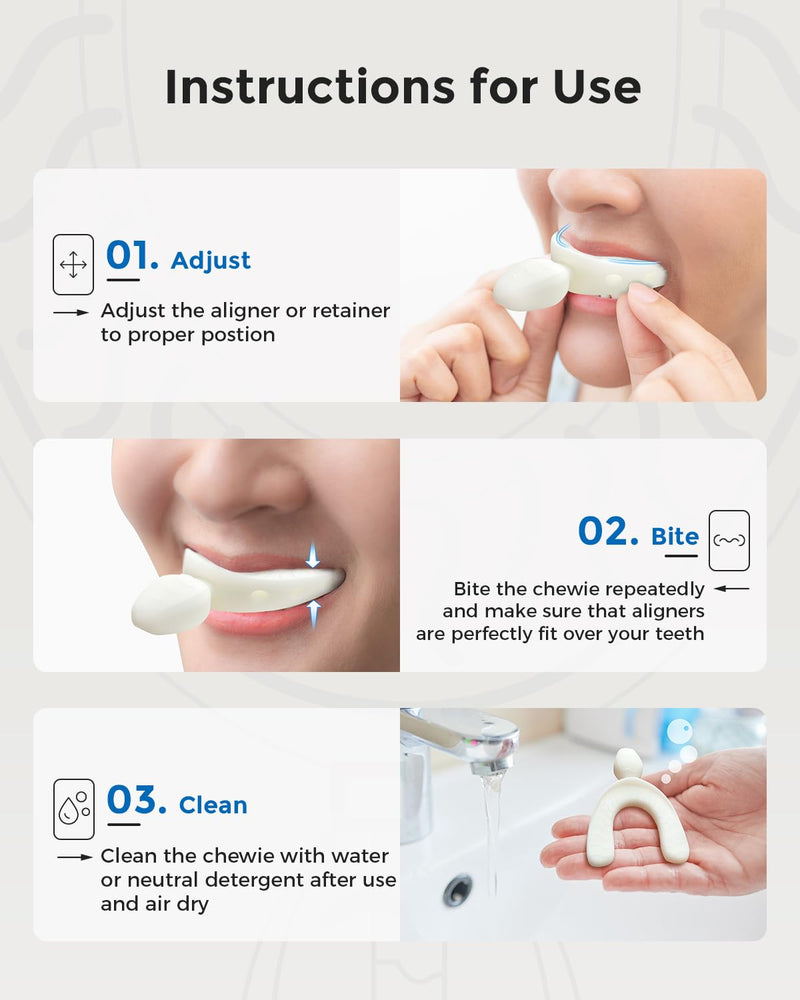 Instructions for Use

01. Adjust

Adjust the aligner or retainer to proper postion

02. Bite

Bite the chewie repeatedly and make sure that aligners are perfectly fit over your teeth

03. Clean

Clean the chewie with water or neutral detergent after use and air dry