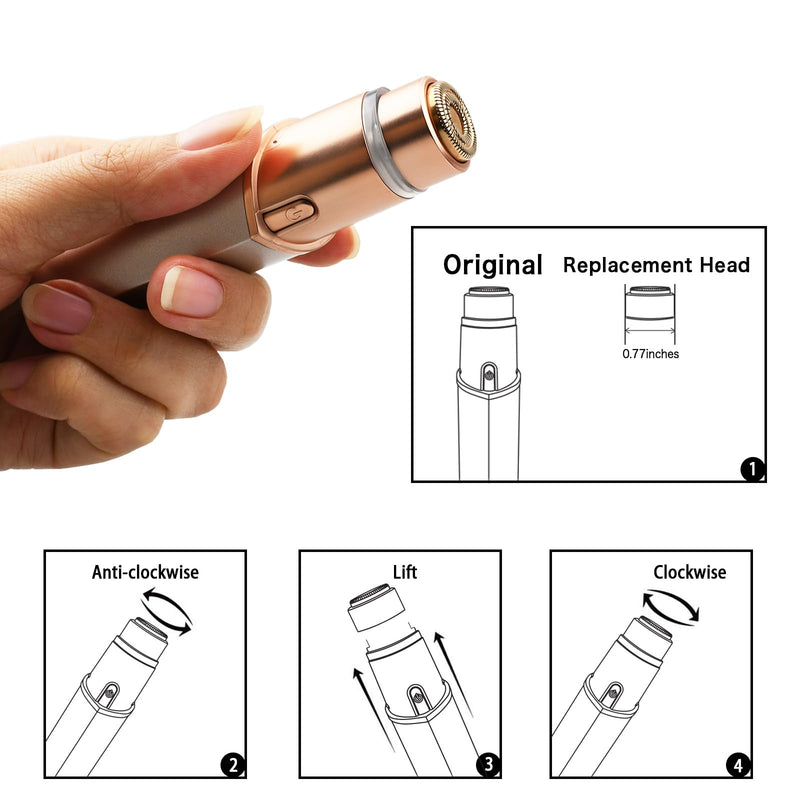 Original
Replacement Head
0.77inches
1

Anti-clockwise
2

Lift
3

Clockwise
4