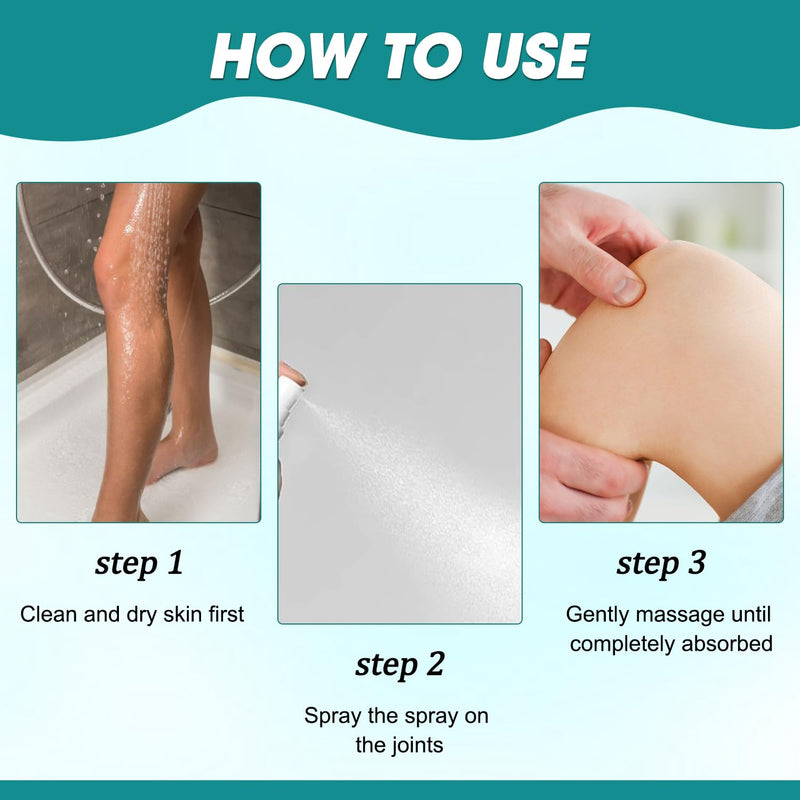 HOW TO USE

step 1

Clean and dry skin first

step 2

Spray the spray on the joints

step 3

Gently massage until completely absorbed