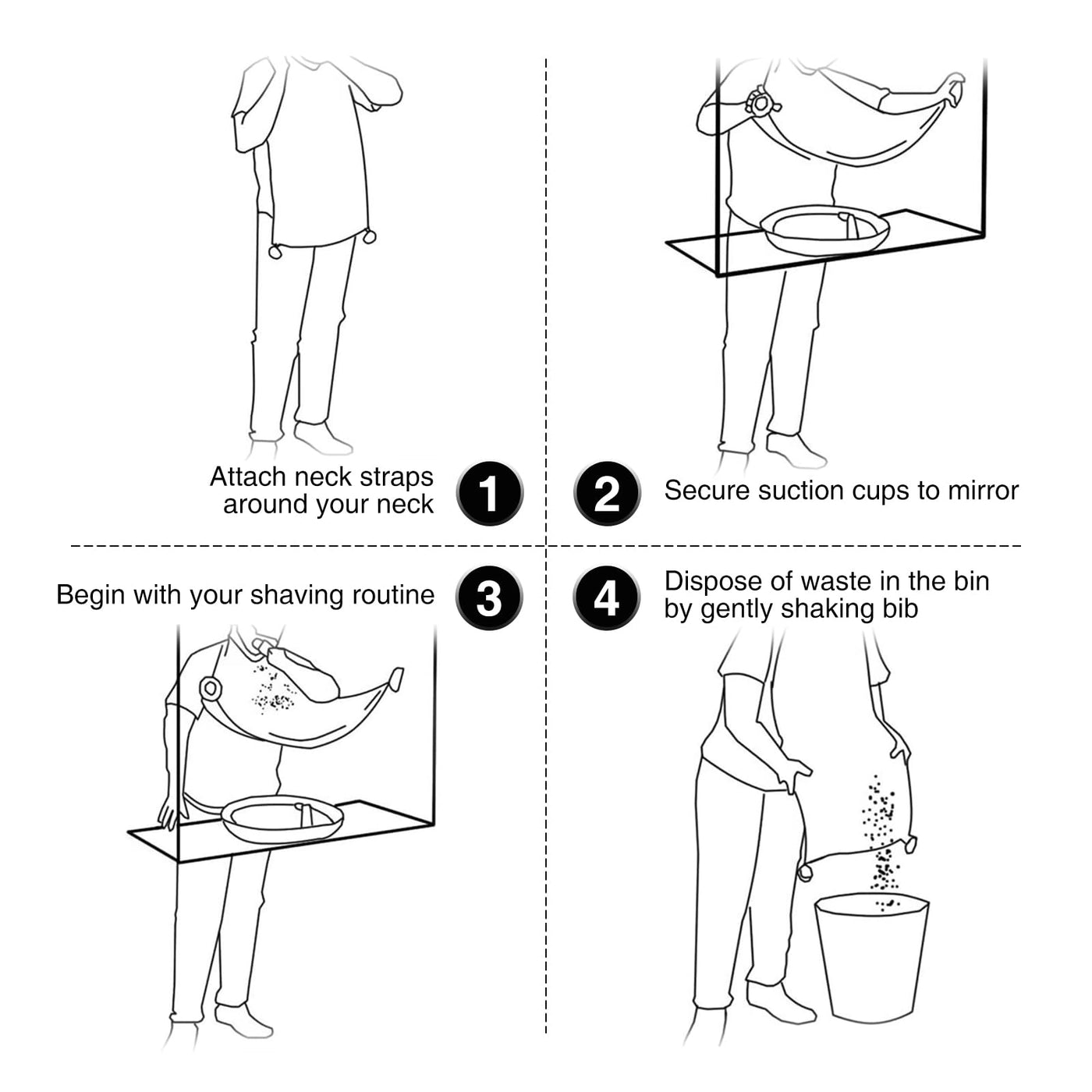 Attach neck straps around your neck 1

2 Secure suction cups to mirror

Begin with your shaving routine 3

4 Dispose of waste in the bin by gently shaking bib