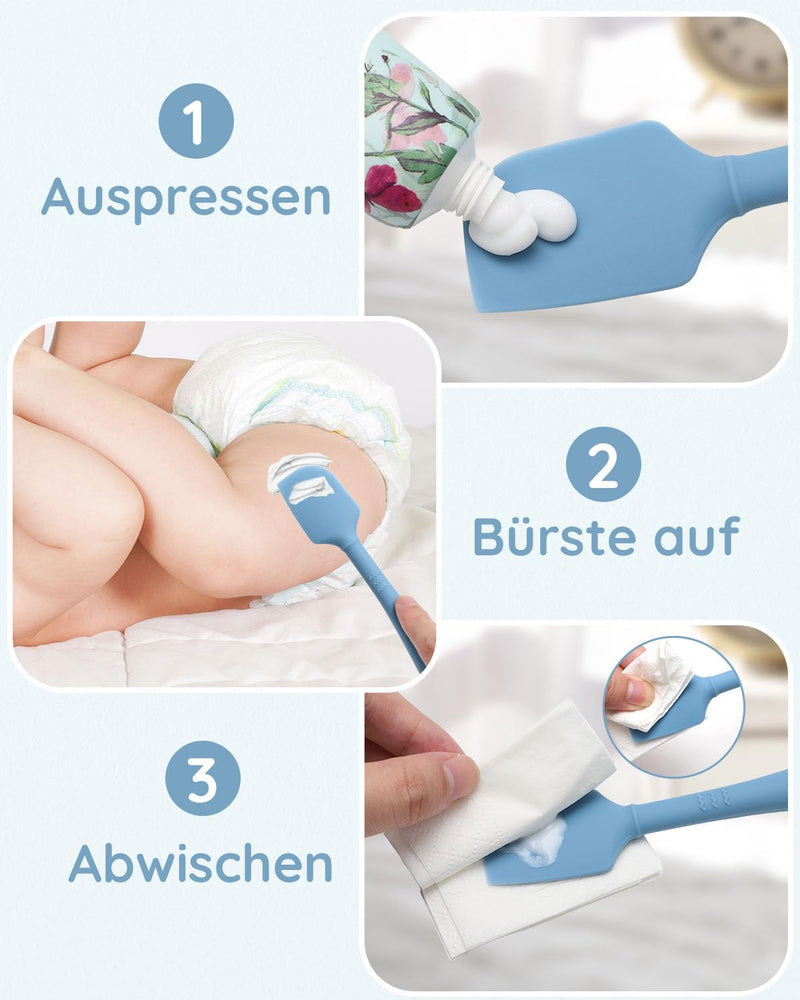 1
Auspressen

2
Bürste auf

3
Abwischen