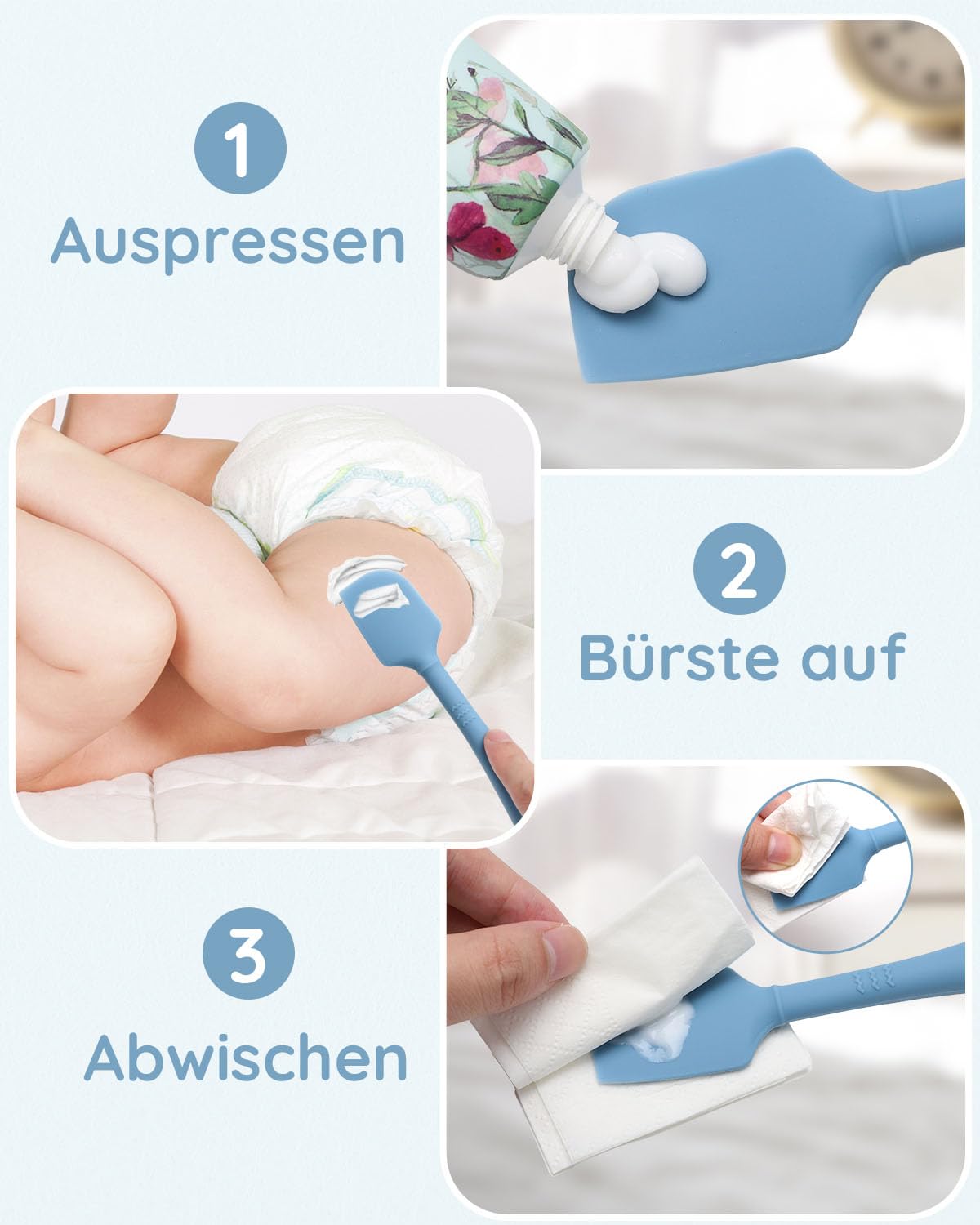 1
Auspressen

2
Bürste auf

3
Abwischen