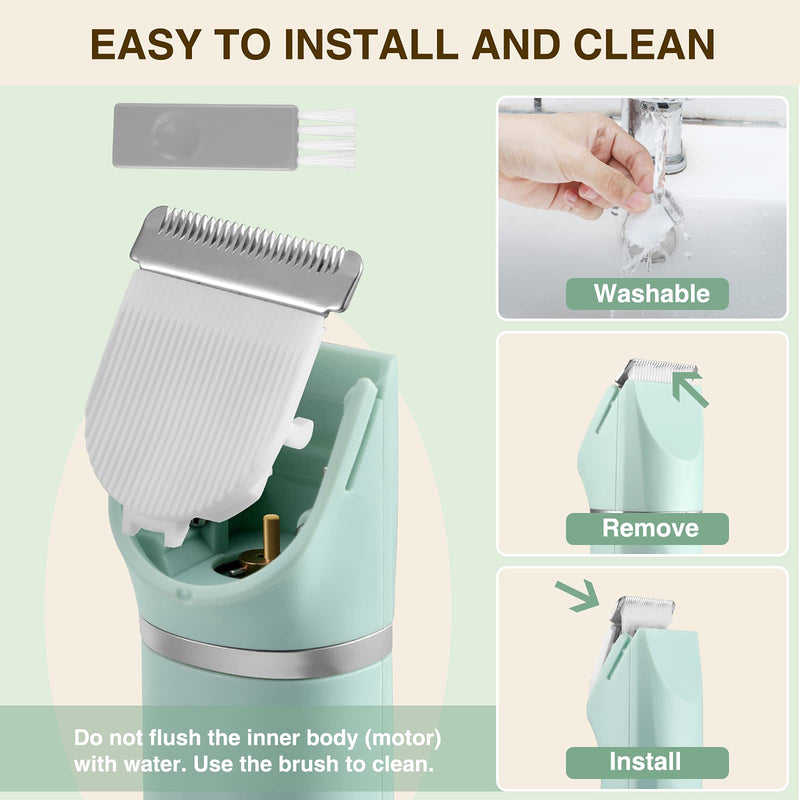 EASY TO INSTALL AND CLEAN

Washable

Remove

Install

Do not flush the inner body (motor) with water. Use the brush to clean.