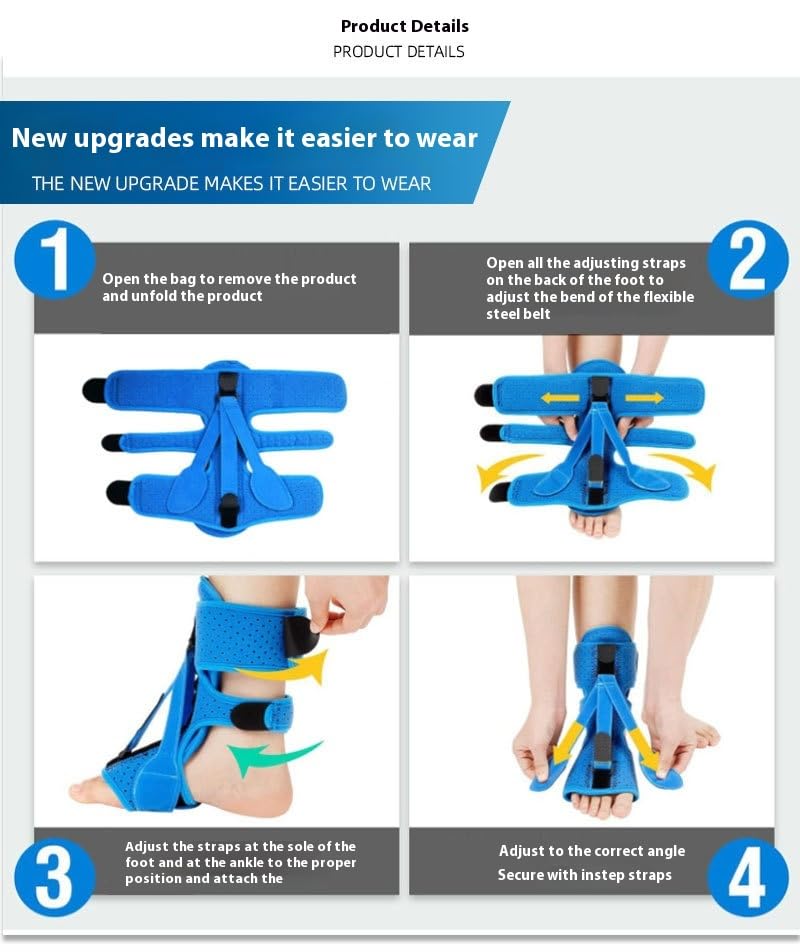 Product Details
PRODUCT DETAILS

New upgrades make it easier to wear
THE NEW UPGRADE MAKES IT EASIER TO WEAR

1
Open the bag to remove the product and unfold the product

2
Open all the adjusting straps on the back of the foot to adjust the bend of the flexible steel belt

3
Adjust the straps at the sole of the foot and at the ankle to the proper position and attach the

4
Adjust to the correct angle
Secure with instep straps