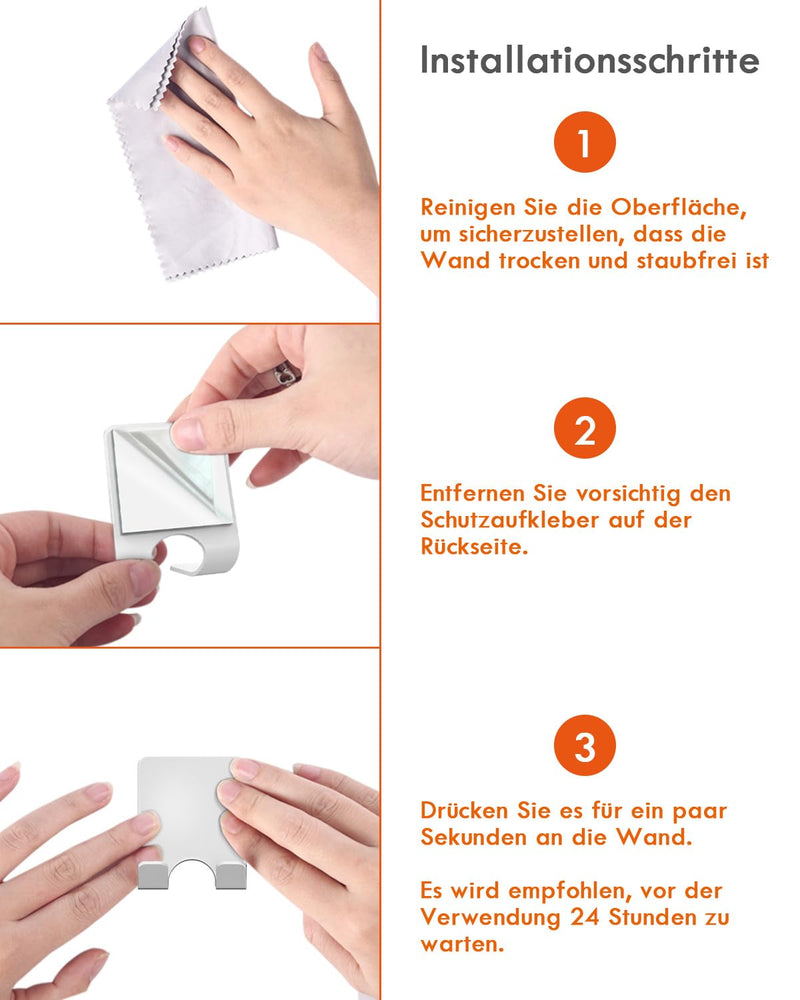 Installationsschritte

1

Reinigen Sie die Oberfläche, um sicherzustellen, dass die Wand trocken und staubfrei ist

2

Entfernen Sie vorsichtig den Schutzaufkleber auf der Rückseite.

3

Drücken Sie es für ein paar Sekunden an die Wand.

Es wird empfohlen, vor der Verwendung 24 Stunden zu warten.