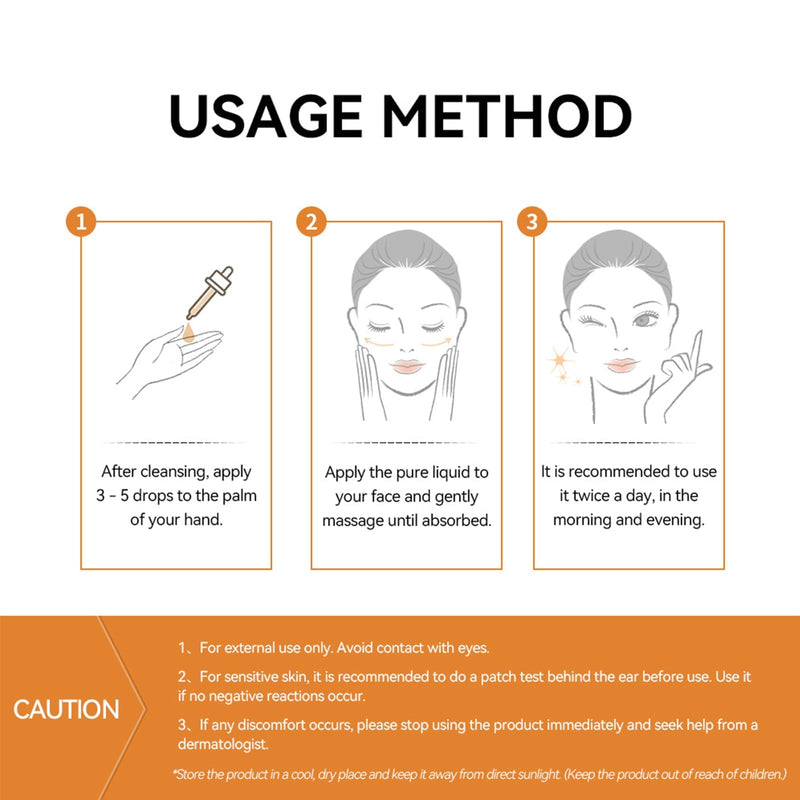 USAGE METHOD

1

After cleansing, apply 3 - 5 drops to the palm of your hand.

2

Apply the pure liquid to your face and gently massage until absorbed.

3

It is recommended to use it twice a day, in the morning and evening.

CAUTION

1、For external use only. Avoid contact with eyes.

2、For sensitive skin, it is recommended to do a patch test behind the ear before use. Use it if no negative reactions occur.

3、If any discomfort occurs, please stop using the product immediately and seek help from a dermatologist.

*Store the product in a cool, dry place and keep it away from direct sunlight. (Keep the product out of reach of children.)