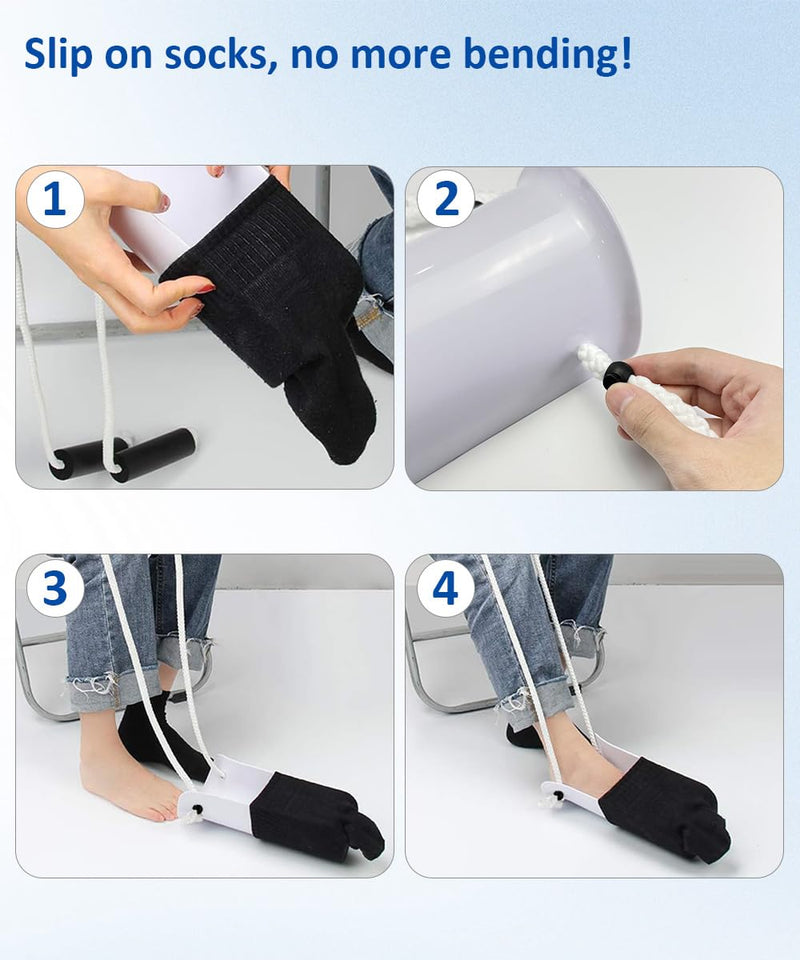 Slip on socks, no more bending!

1

2

3

4