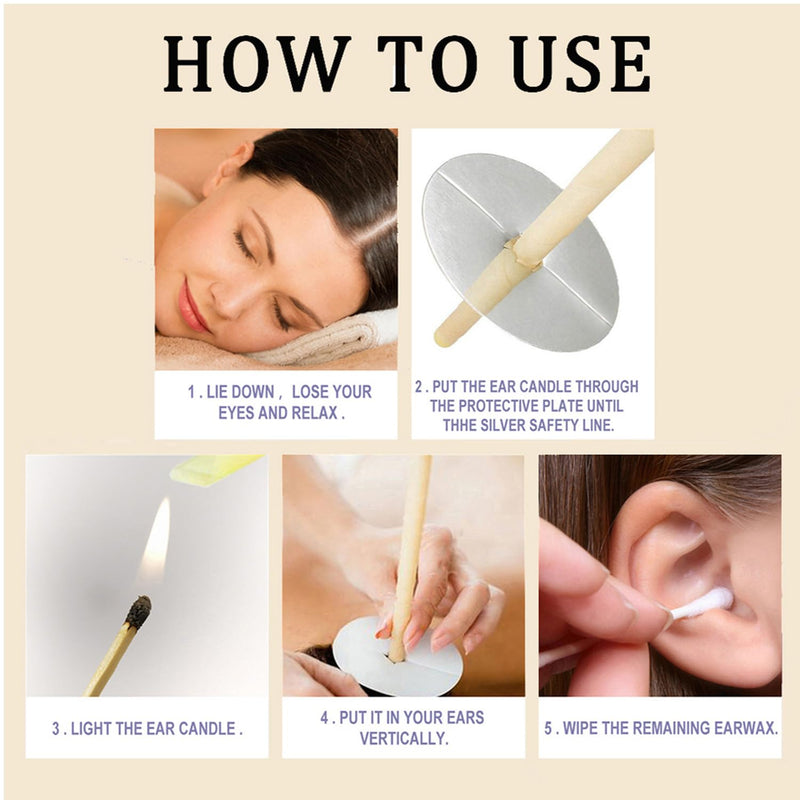 HOW TO USE

1 . LIE DOWN ， LOSE YOUR EYES AND RELAX .

2 . PUT THE EAR CANDLE THROUGH THE PROTECTIVE PLATE UNTIL THHE SILVER SAFETY LINE.

3 . LIGHT THE EAR CANDLE .

4 . PUT IT IN YOUR EARS VERTICALLY.

5 . WIPE THE REMAINING EARWAX.