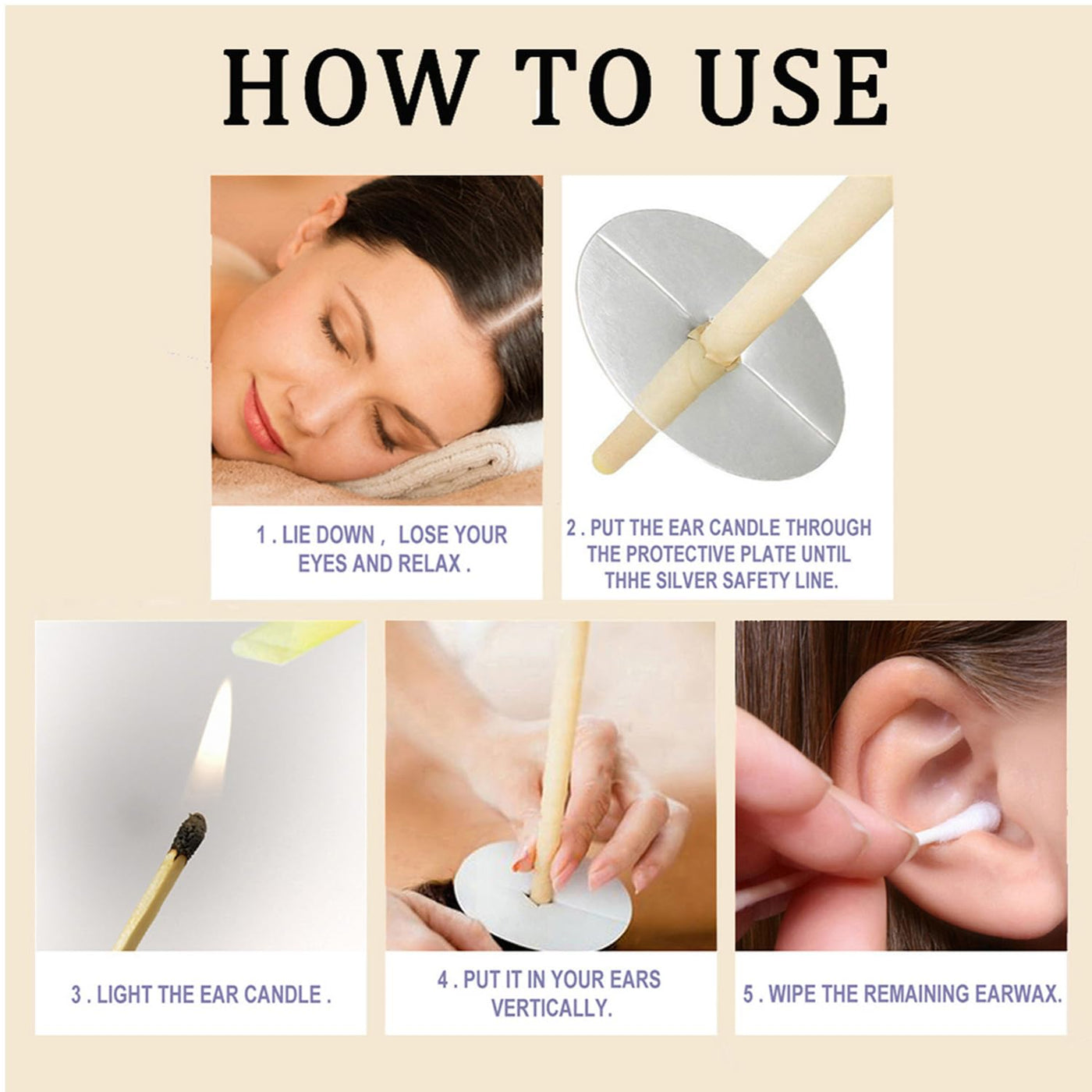 HOW TO USE

1 . LIE DOWN ,  LOSE YOUR EYES AND RELAX .

2 . PUT THE EAR CANDLE THROUGH THE PROTECTIVE PLATE UNTIL THHE SILVER SAFETY LINE.

3 . LIGHT THE EAR CANDLE .

4 . PUT IT IN YOUR EARS VERTICALLY.

5 . WIPE THE REMAINING EARWAX.