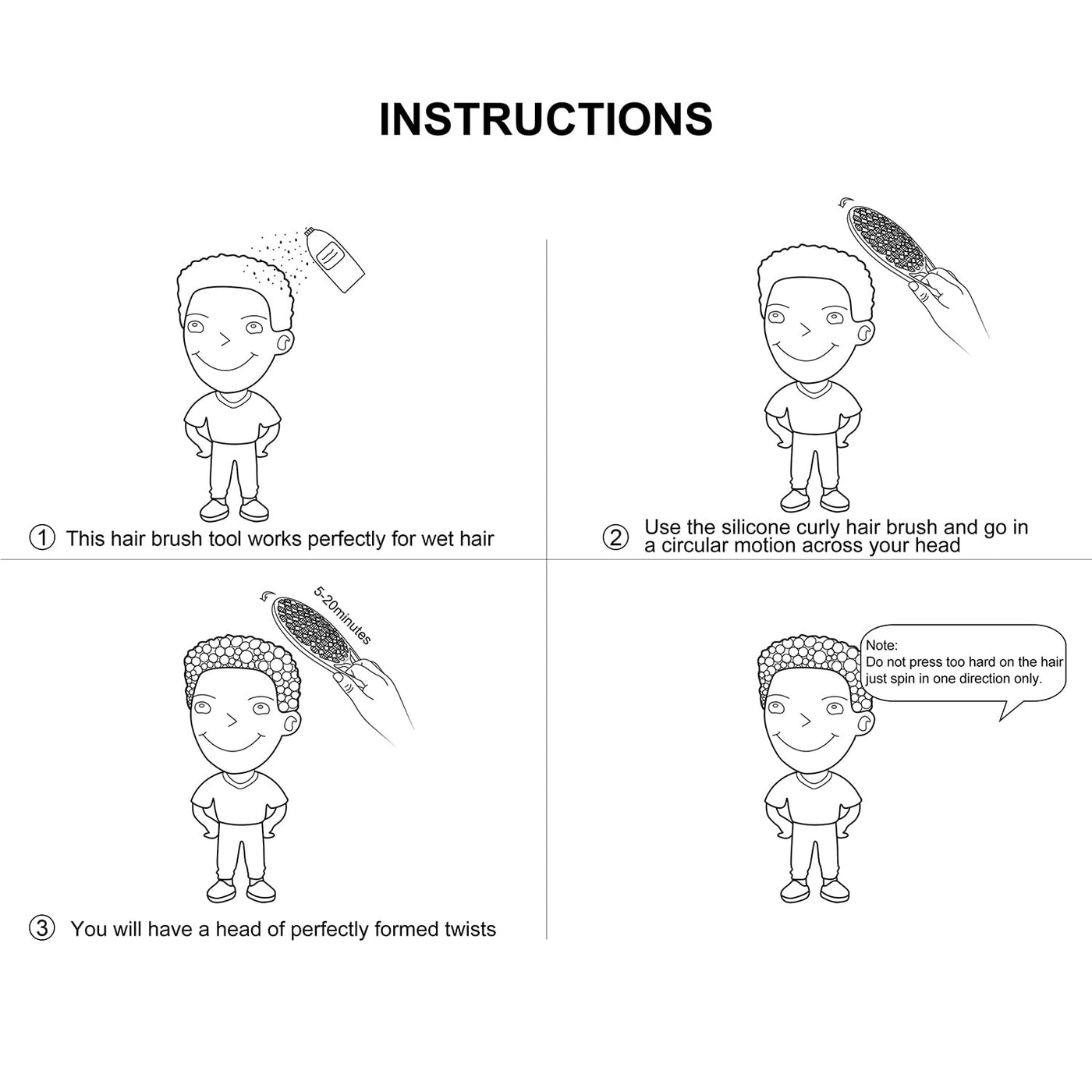 INSTRUCTIONS

① This hair brush tool works perfectly for wet hair

② Use the silicone curly hair brush and go in a circular motion across your head

5-20minutes

③ You will have a head of perfectly formed twists

Note:
Do not press too hard on the hair just spin in one direction only.