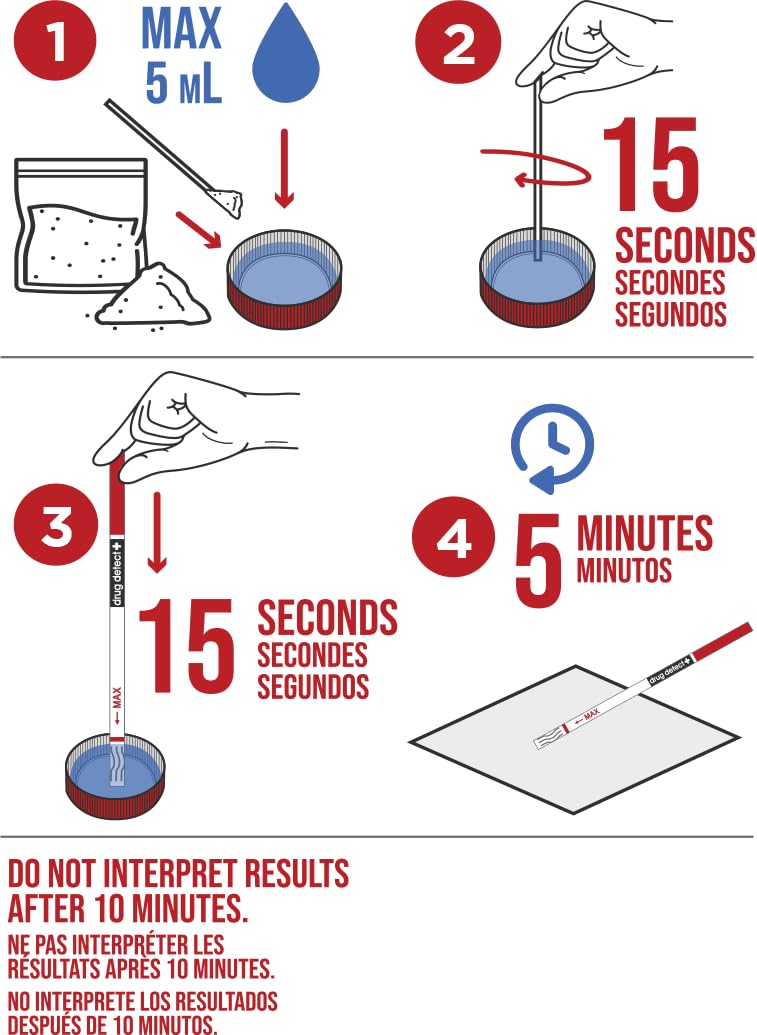 1

MAX
5 mL

2

15
SECONDS
SECONDES
SEGUNDOS

3

drug detect

← MAX

15
SECONDS
SECONDES
SEGUNDOS

4

5
MINUTES
MINUTOS

drug detect

← MAX

DO NOT INTERPRET RESULTS AFTER 10 MINUTES.

NE PAS INTERPRÉTER LES RÉSULTATS APRÈS 10 MINUTES.

NO INTERPRETE LOS RESULTADOS DESPUÉS DE 10 MINUTOS.