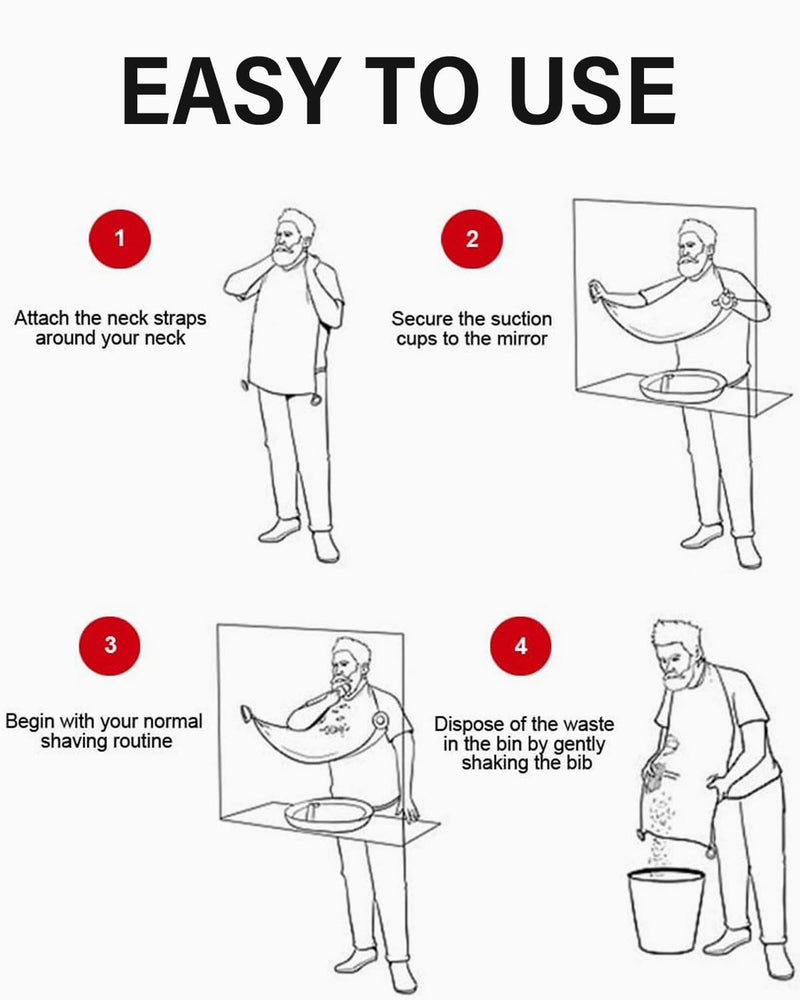 EASY TO USE

1

Attach the neck straps around your neck

2

Secure the suction cups to the mirror

3

Begin with your normal shaving routine

4

Dispose of the waste in the bin by gently shaking the bib