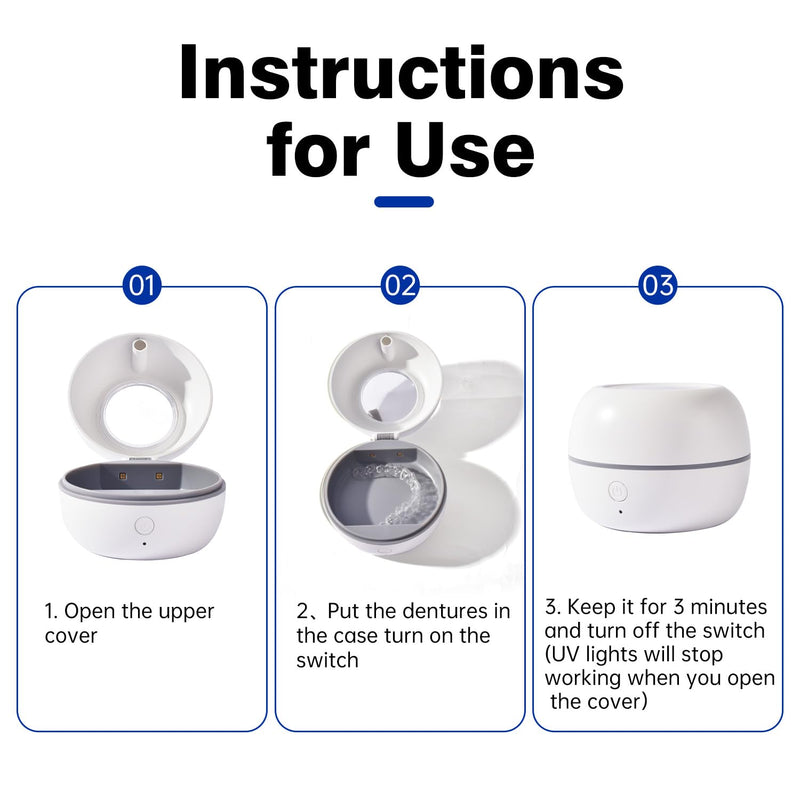 Instructions for Use

01

1. Open the upper cover

02

2、Put the dentures in the case turn on the switch

03

3. Keep it for 3 minutes and turn off the switch (UV lights will stop working when you open the cover)