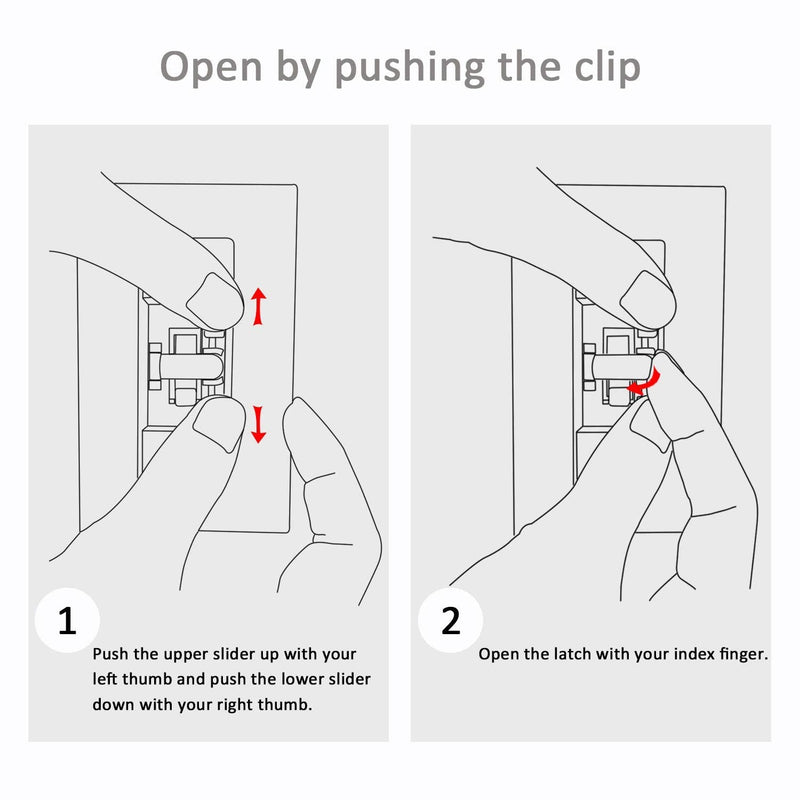 Open by pushing the clip

1

Push the upper slider up with your left thumb and push the lower slider down with your right thumb.

2

Open the latch with your index finger.