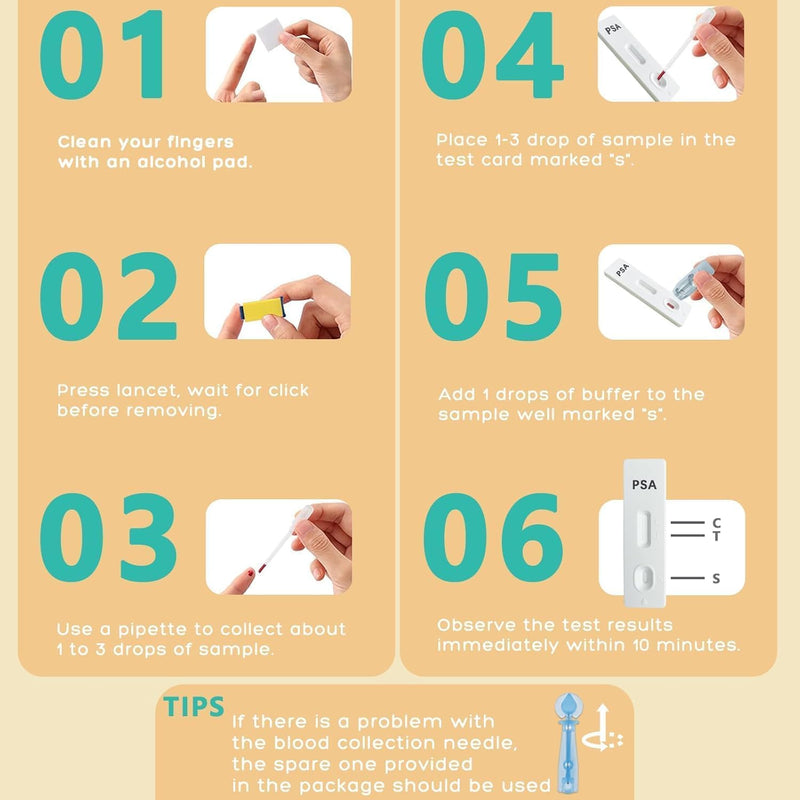 01

Clean your fingers with an alcohol pad.

02

Press lancet, wait for click before removing.

03

Use a pipette to collect about 1 to 3 drops of sample.

04

PSA

Place 1-3 drop of sample in the test card marked "s".

05

PSA

Add 1 drops of buffer to the sample well marked "s".

06

PSA

C
T
S

Observe the test results immediately within 10 minutes.

TIPS
If there is a problem with the blood collection needle, the spare one provided in the package should be used