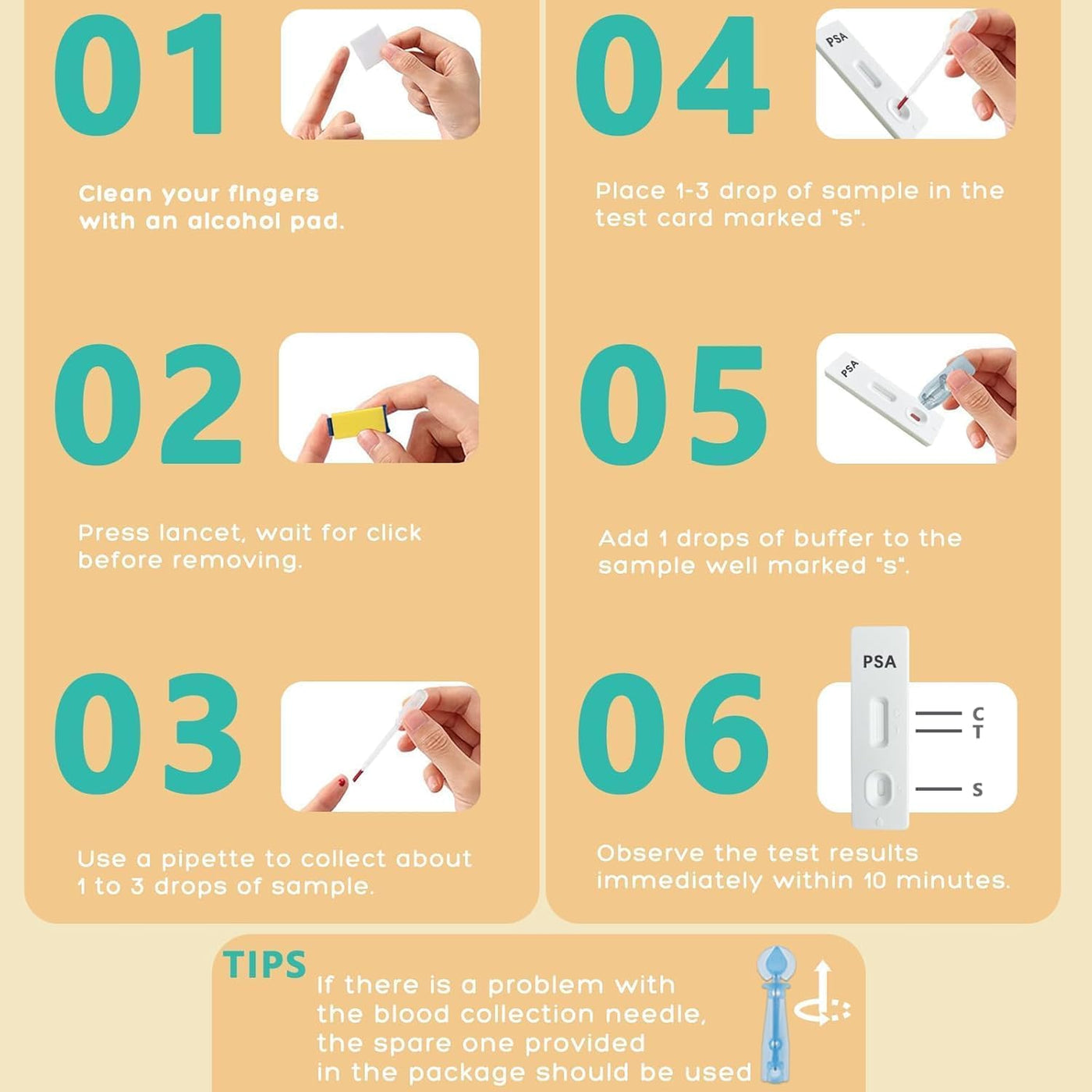 01

Clean your fingers with an alcohol pad.

02

Press lancet, wait for click before removing.

03

Use a pipette to collect about 1 to 3 drops of sample.

04

PSA

Place 1-3 drop of sample in the test card marked "s".

05

PSA

Add 1 drops of buffer to the sample well marked "s".

06

PSA

C
T
S

Observe the test results immediately within 10 minutes.

TIPS

If there is a problem with the blood collection needle, the spare one provided in the package should be used