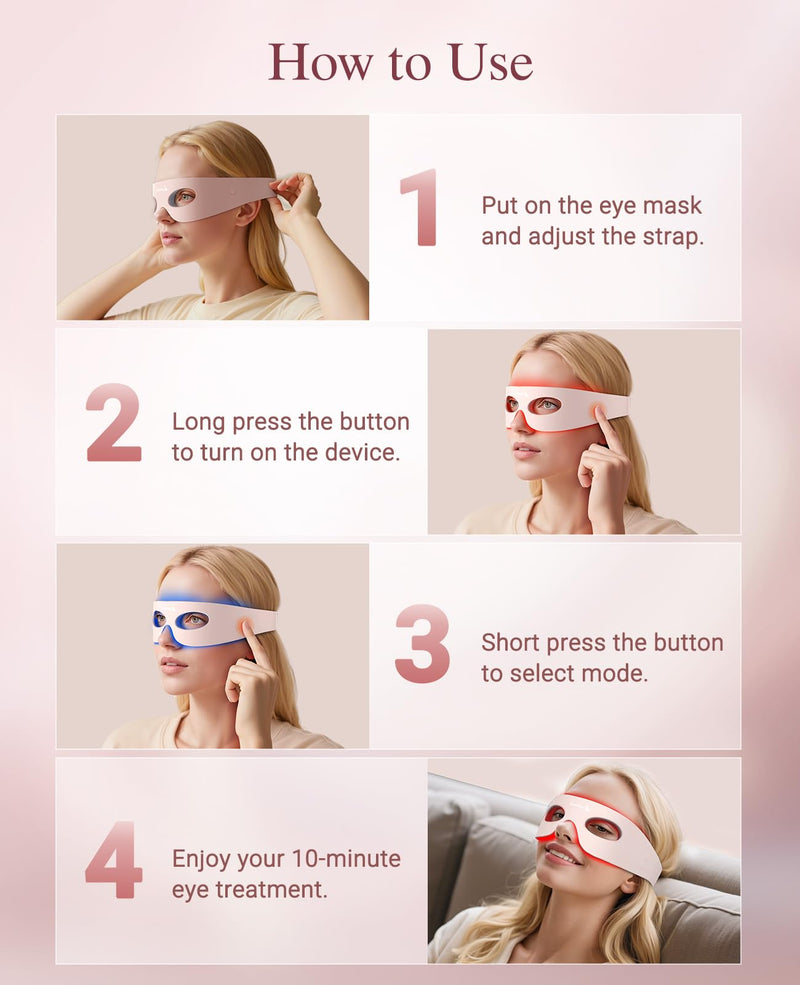 How to Use

1 Put on the eye mask and adjust the strap.

2 Long press the button to turn on the device.

3 Short press the button to select mode.

4 Enjoy your 10-minute eye treatment.