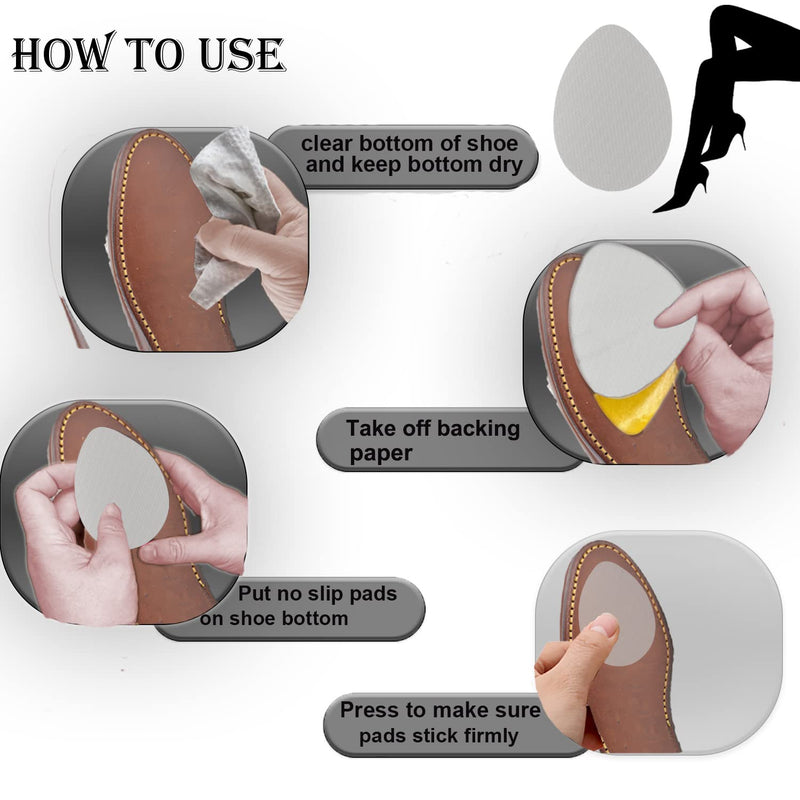 HOW TO USE

clear bottom of shoe and keep bottom dry

Take off backing paper

Put no slip pads on shoe bottom

Press to make sure pads stick firmly