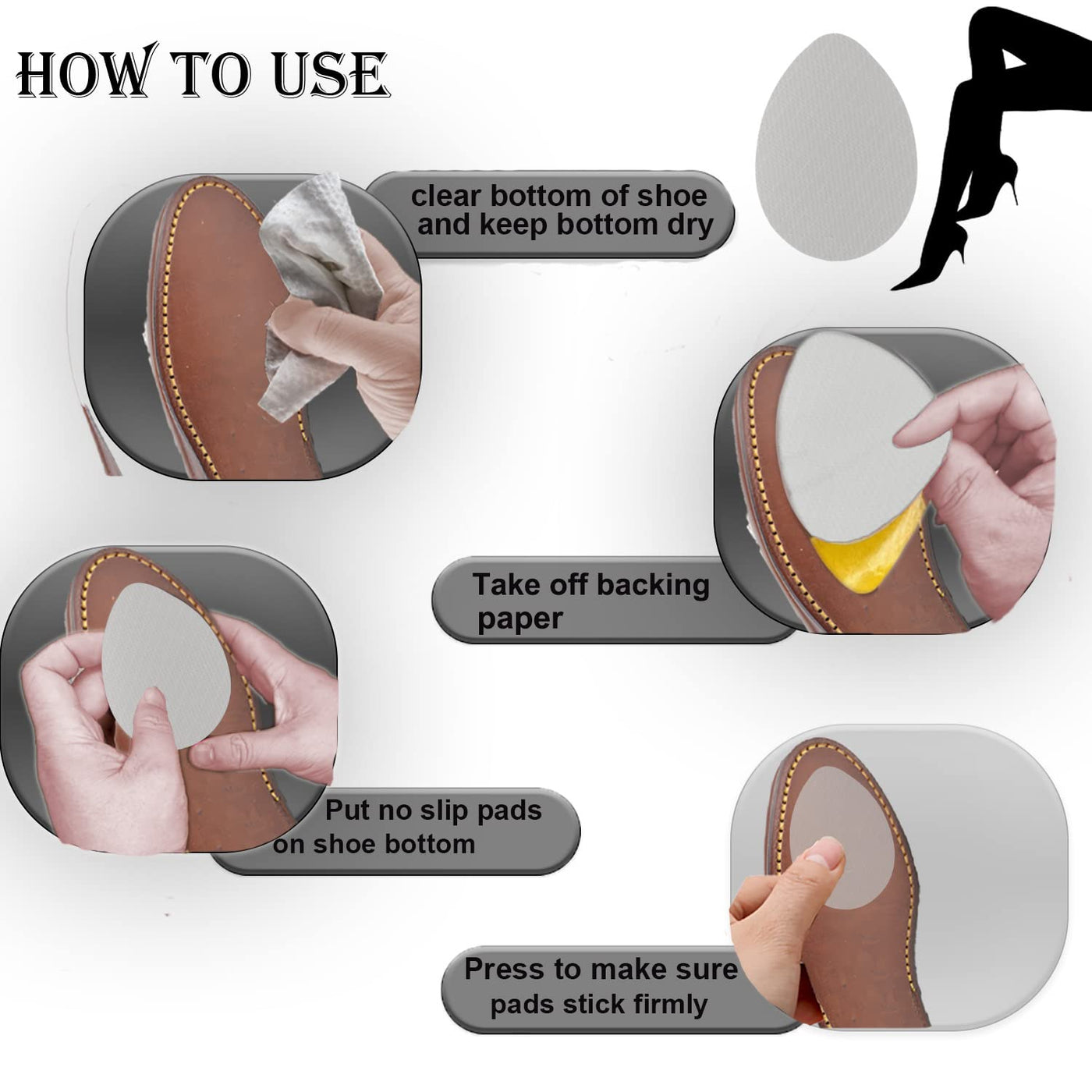 HOW TO USE

clear bottom of shoe and keep bottom dry

Take off backing paper

Put no slip pads on shoe bottom

Press to make sure pads stick firmly