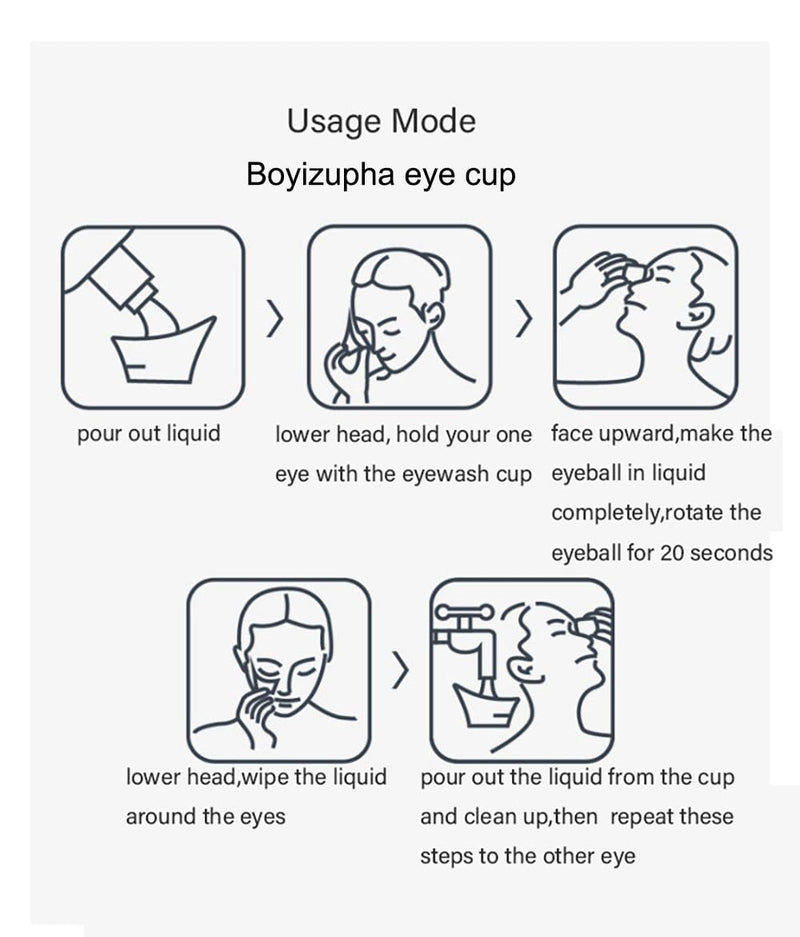 Usage Mode
Boyizupha eye cup

pour out liquid

lower head, hold your one eye with the eyewash cup

face upward,make the eyeball in liquid completely,rotate the eyeball for 20 seconds

lower head,wipe the liquid around the eyes

pour out the liquid from the cup and clean up,then repeat these steps to the other eye