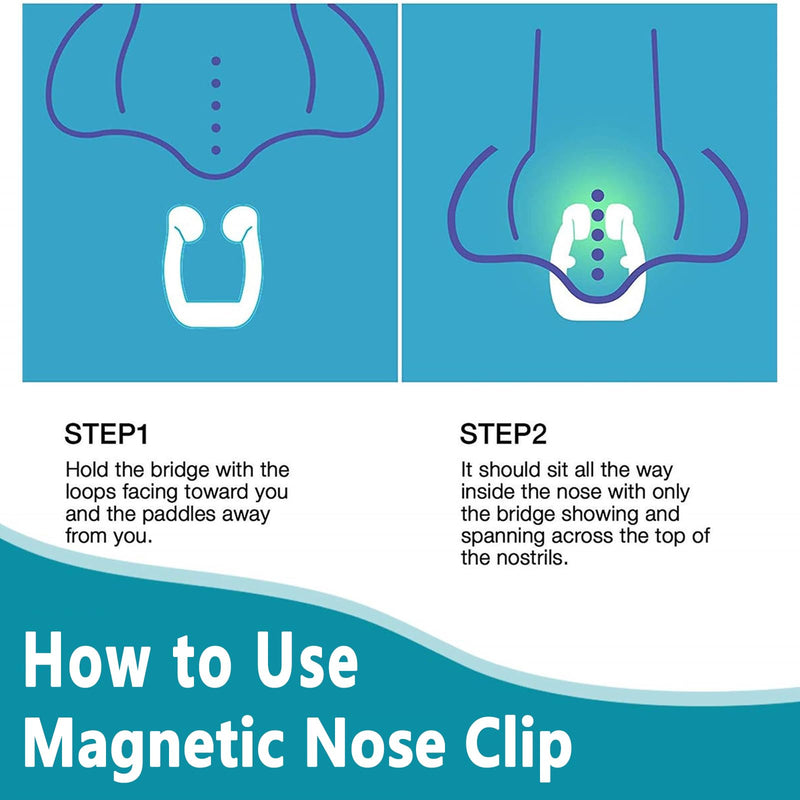 STEP1
Hold the bridge with the loops facing toward you and the paddles away from you.

STEP2
It should sit all the way inside the nose with only the bridge showing and spanning across the top of the nostrils.

How to Use
Magnetic Nose Clip