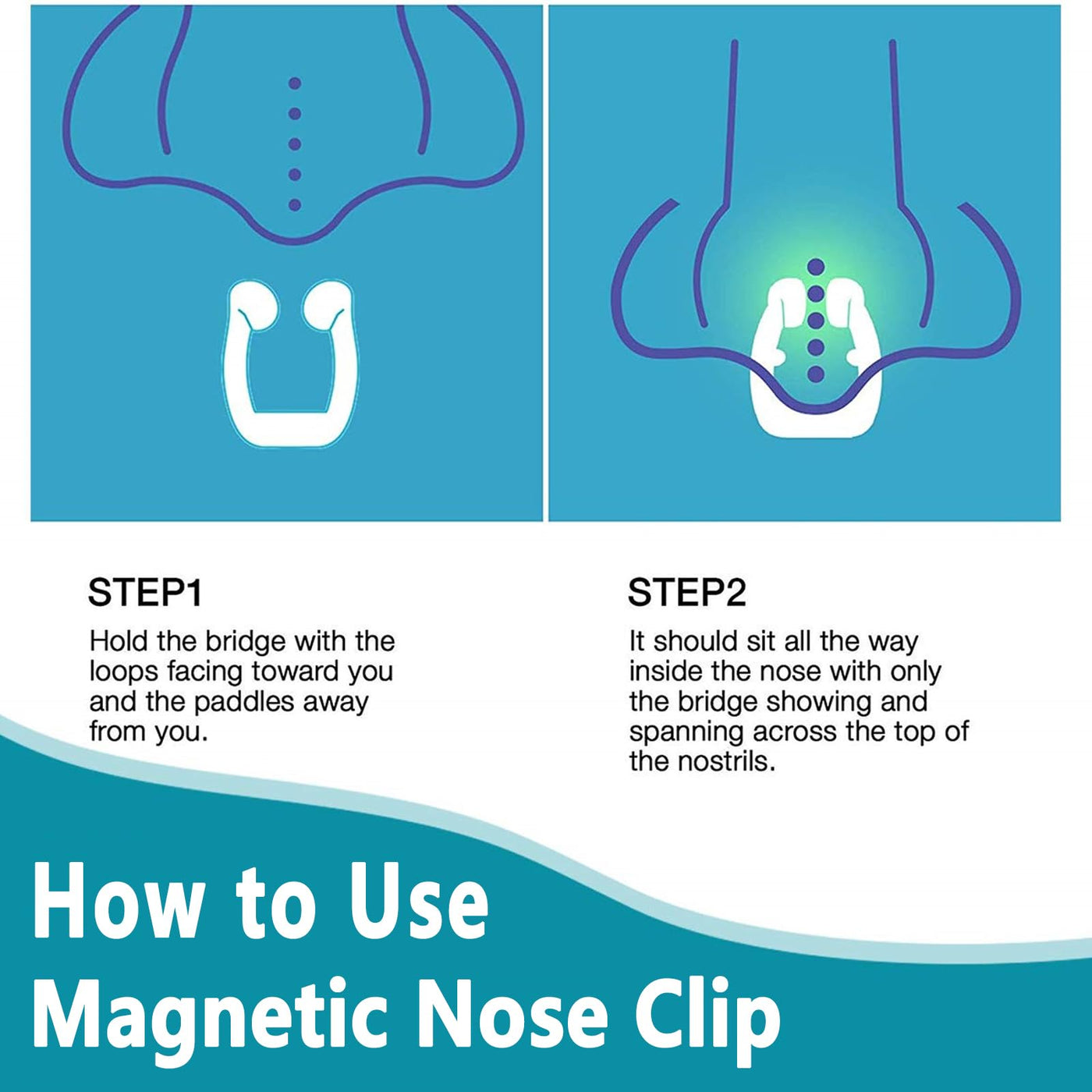 STEP1

Hold the bridge with the loops facing toward you and the paddles away from you.

STEP2

It should sit all the way inside the nose with only the bridge showing and spanning across the top of the nostrils.

How to Use
Magnetic Nose Clip