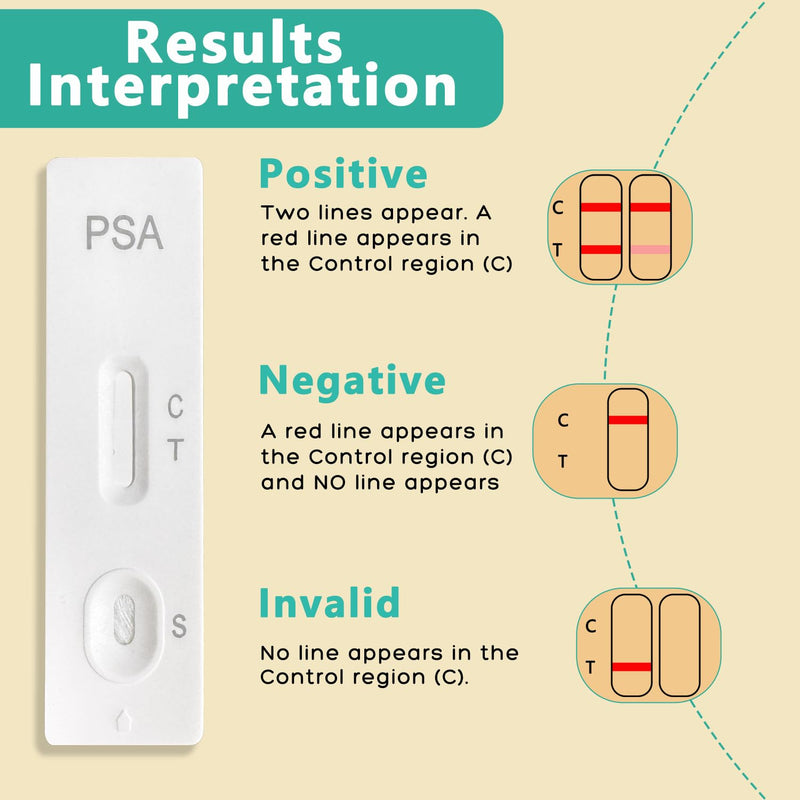 Results Interpretation

PSA

C
T

S

Positive

Two lines appear. A red line appears in the Control region (C)

C
T

Negative

A red line appears in the Control region (C) and NO line appears

C
T

Invalid

No line appears in the Control region (C).

C
T