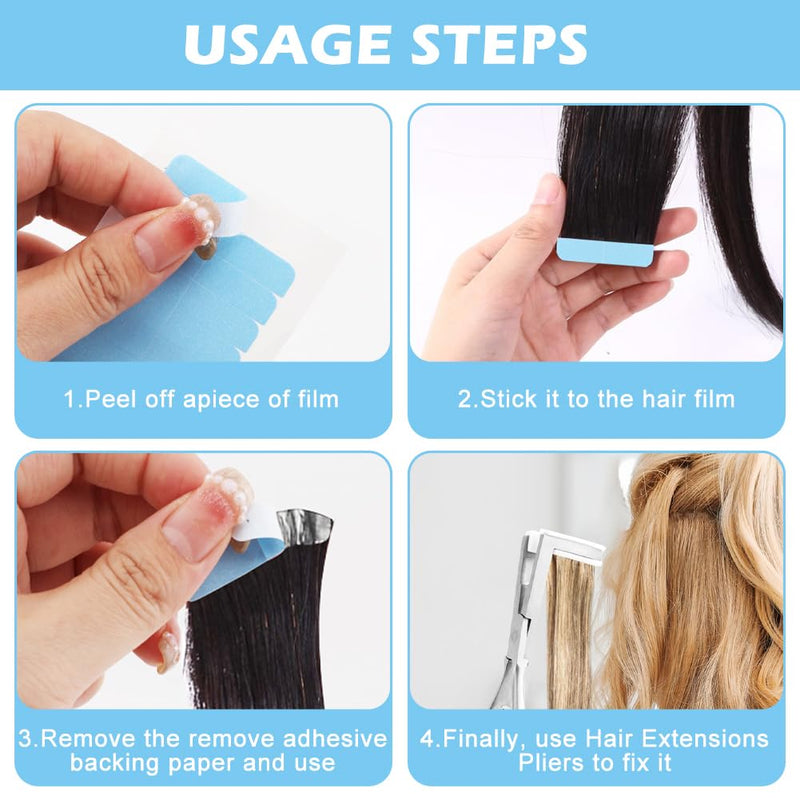 USAGE STEPS

1.Peel off apiece of film

2.Stick it to the hair film

3.Remove the remove adhesive backing paper and use

4.Finally, use Hair Extensions Pliers to fix it