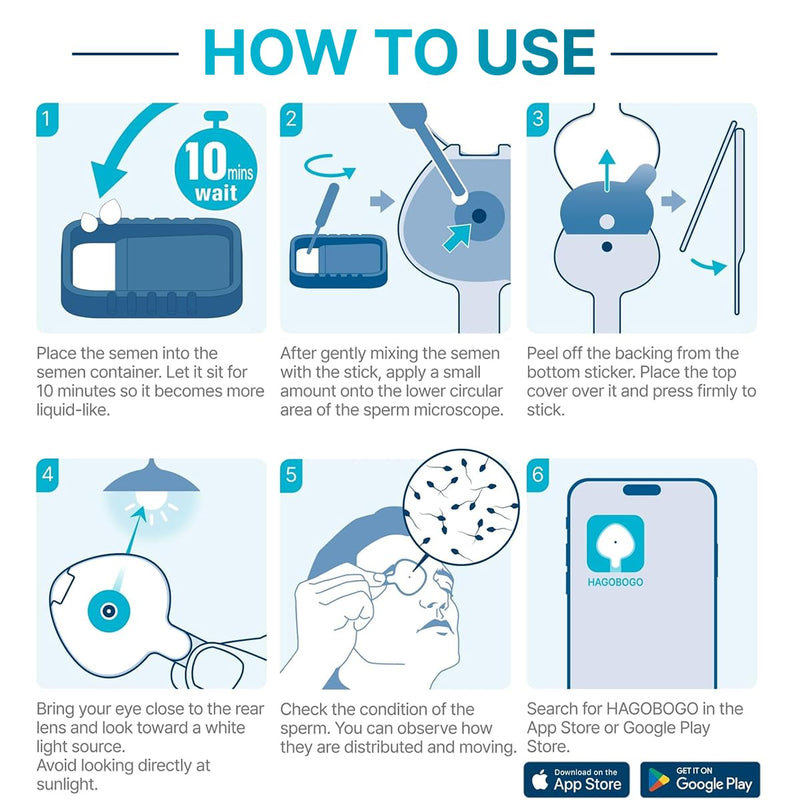 HOW TO USE

1

10 mins wait

Place the semen into the semen container. Let it sit for 10 minutes so it becomes more liquid-like.

2

After gently mixing the semen with the stick, apply a small amount onto the lower circular area of the sperm microscope.

3

Peel off the backing from the bottom sticker. Place the top cover over it and press firmly to stick.

4

Bring your eye close to the rear lens and look toward a white light source.
Avoid looking directly at sunlight.

5

Check the condition of the sperm. You can observe how they are distributed and moving.

6

HAGOBOGO

Search for HAGOBOGO in the App Store or Google Play Store.

Download on the App Store

GET IT ON Google Play