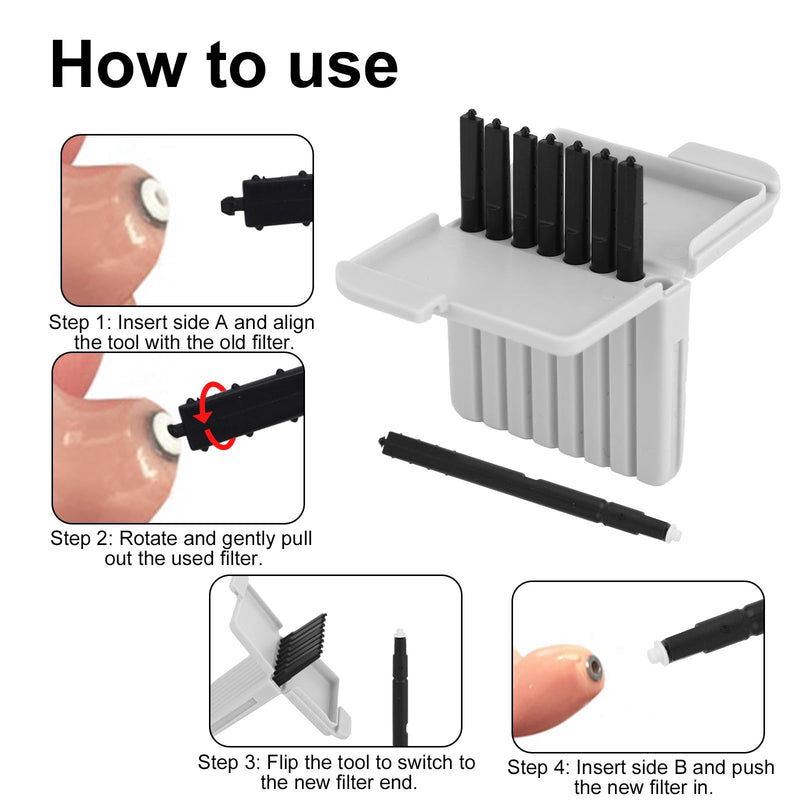 How to use

Step 1: Insert side A and align the tool with the old filter.

Step 2: Rotate and gently pull out the used filter.

Step 3: Flip the tool to switch to the new filter end.

Step 4: Insert side B and push the new filter in.