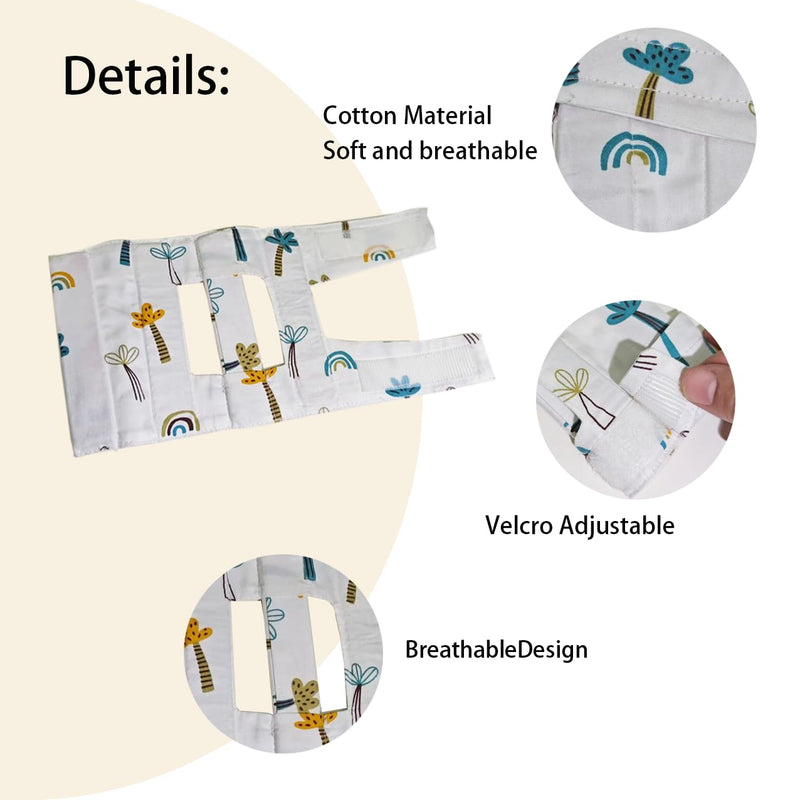 Details:

Cotton Material
Soft and breathable

Velcro Adjustable

BreathableDesign