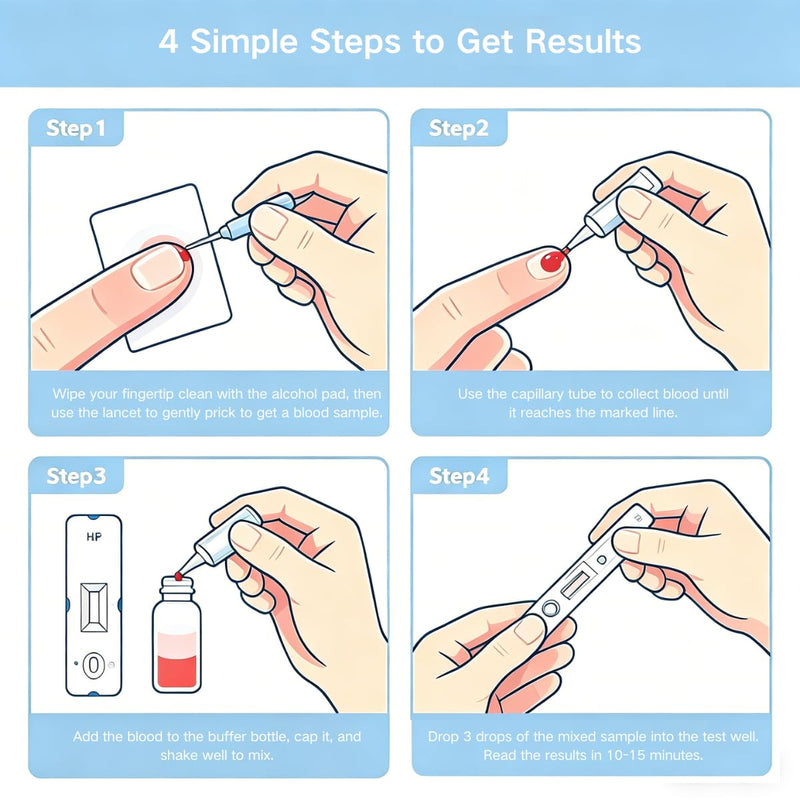 4 Simple Steps to Get Results

Step1

Wipe your fingertip clean with the alcohol pad, then use the lancet to gently prick to get a blood sample.

Step2

Use the capillary tube to collect blood until it reaches the marked line.

Step3

HP

Add the blood to the buffer bottle, cap it, and shake well to mix.

Step4

Drop 3 drops of the mixed sample into the test well. Read the results in 10-15 minutes.