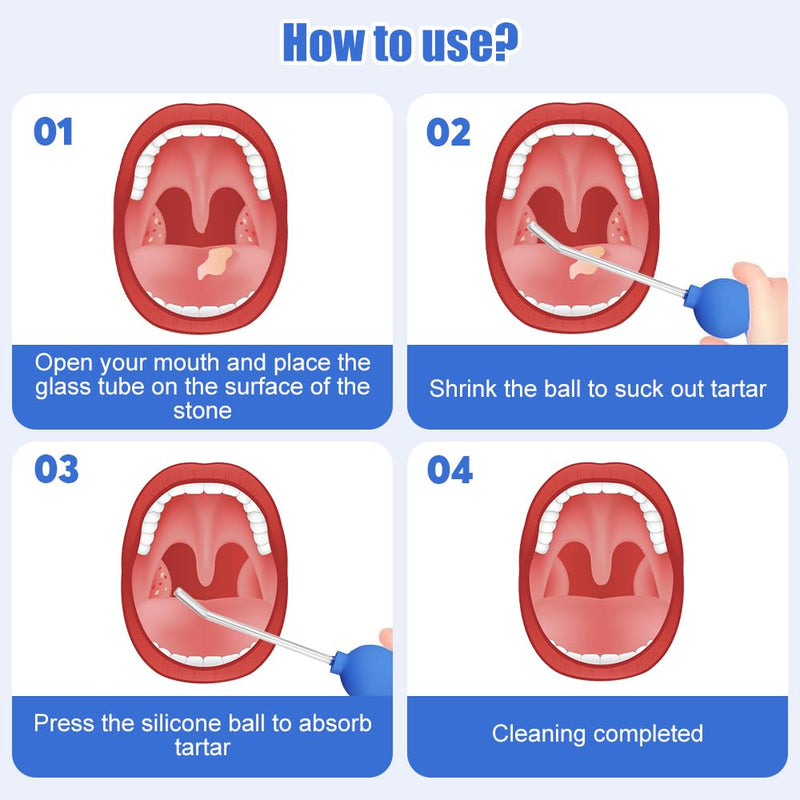 How to use?

01

Open your mouth and place the glass tube on the surface of the stone

02

Shrink the ball to suck out tartar

03

Press the silicone ball to absorb tartar

04

Cleaning completed