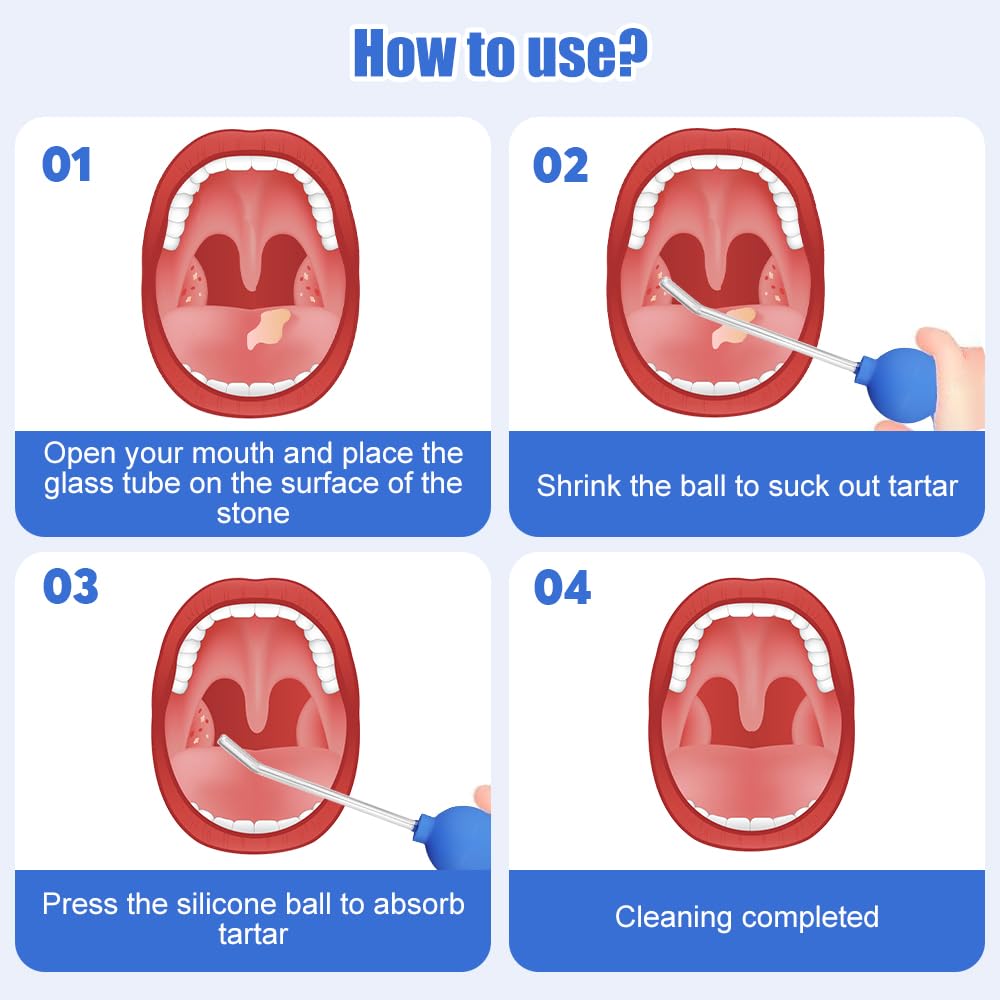 How to use?

01

Open your mouth and place the glass tube on the surface of the stone

02

Shrink the ball to suck out tartar

03

Press the silicone ball to absorb tartar

04

Cleaning completed