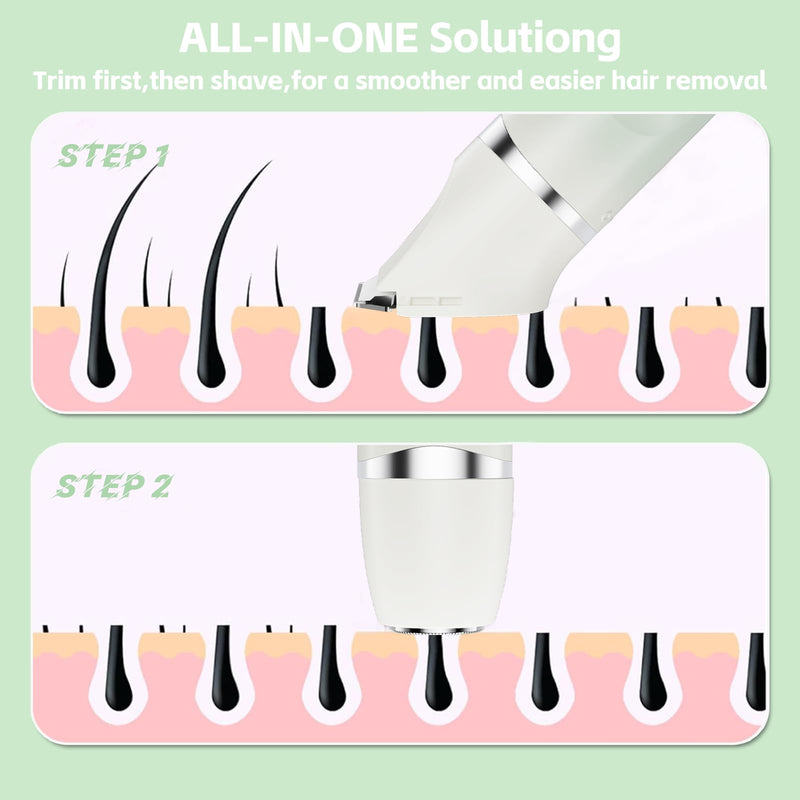 ALL-IN-ONE Solutiong

Trim first,then shave,for a smoother and easier hair removal

STEP 1

STEP 2