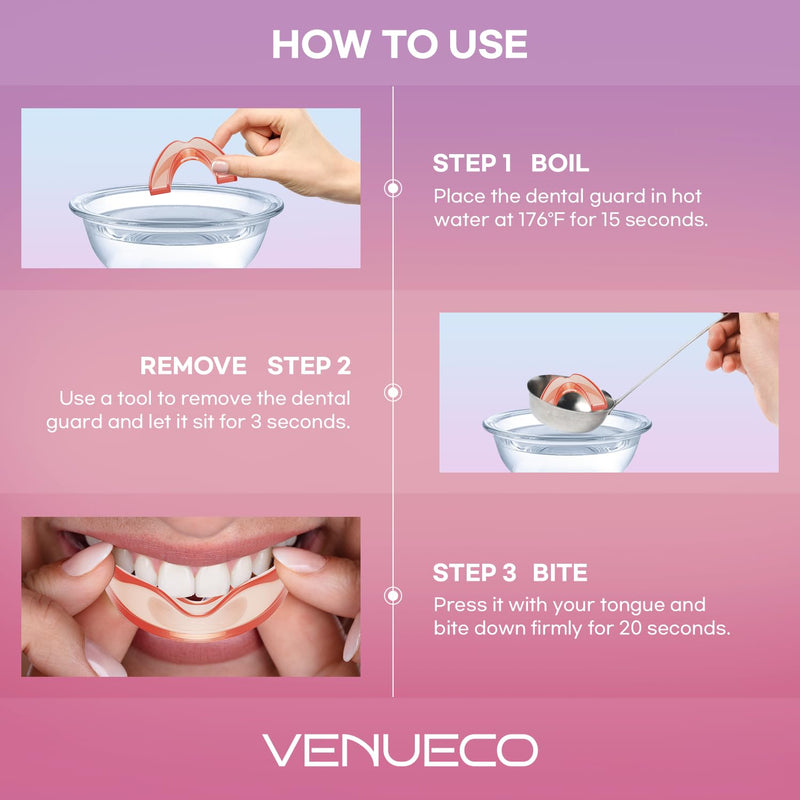 HOW TO USE

STEP 1 BOIL
Place the dental guard in hot water at 176°F for 15 seconds.

REMOVE STEP 2
Use a tool to remove the dental guard and let it sit for 3 seconds.

STEP 3 BITE
Press it with your tongue and bite down firmly for 20 seconds.

VENUECO