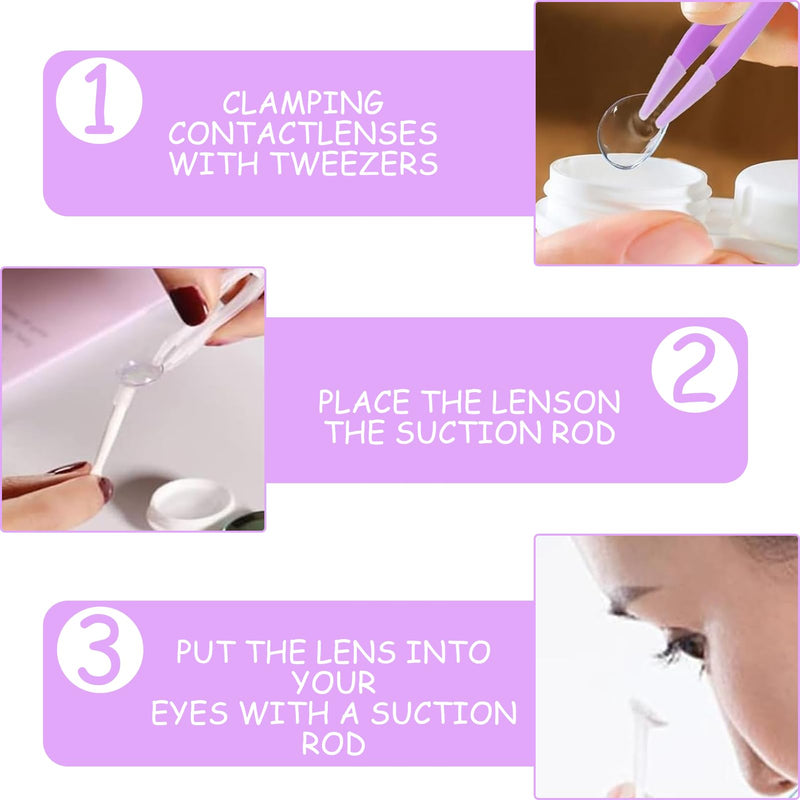 1

CLAMPING CONTACTLENSES WITH TWEEZERS

2

PLACE THE LENSON THE SUCTION ROD

3

PUT THE LENS INTO YOUR EYES WITH A SUCTION ROD