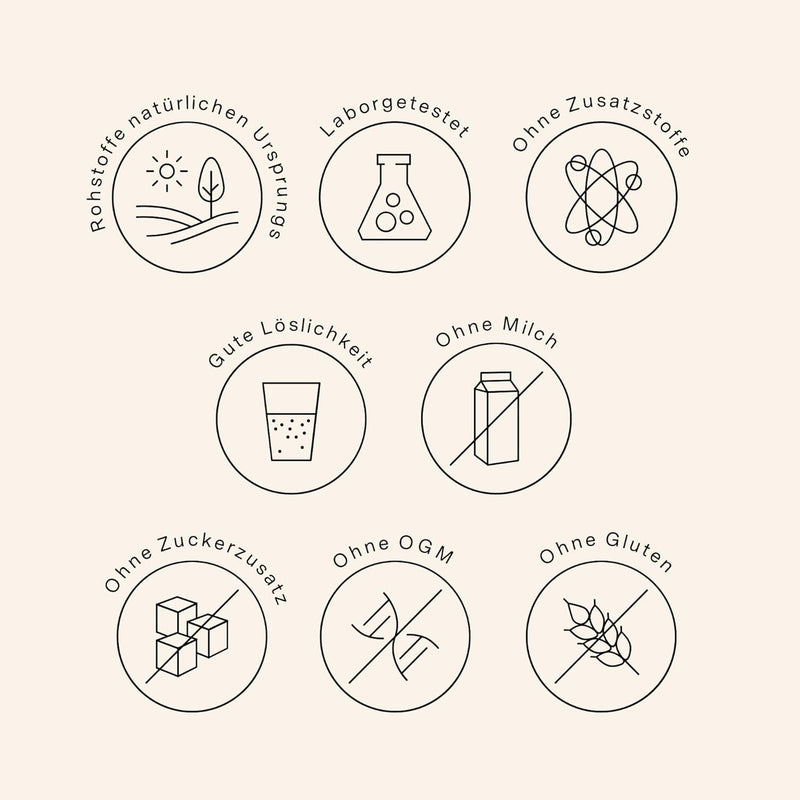 Rohstoffe natürlichen Ursprungs

Laborgetestet

Ohne Zusatzstoffe

Gute Löslichkeit

Ohne Milch

Ohne Zuckerzusatz

Ohne OGM

Ohne Gluten