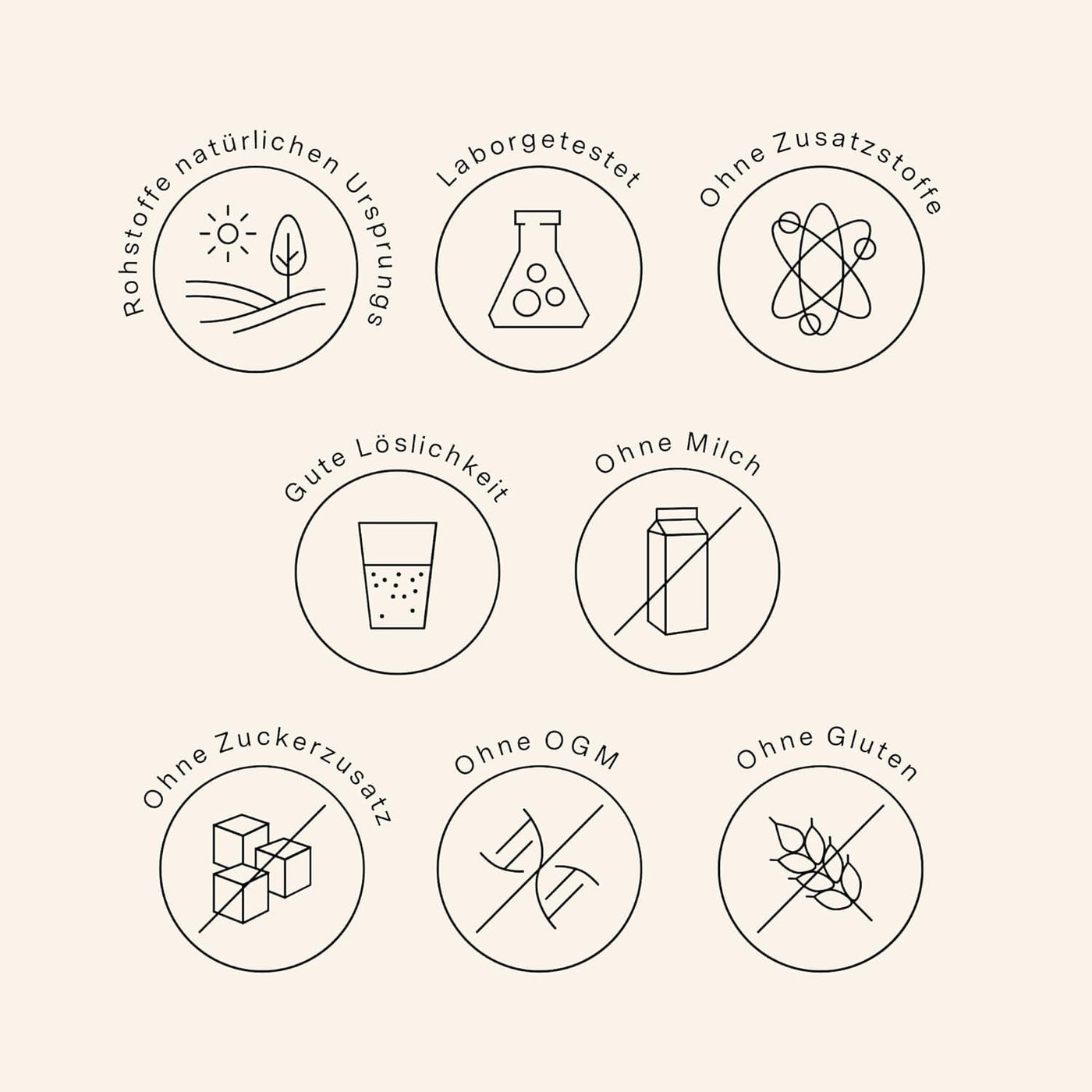 Rohstoffe natürlichen Ursprungs

Laborgetestet

Ohne Zusatzstoffe

Gute Löslichkeit

Ohne Milch

Ohne Zuckerzusatz

Ohne OGM

Ohne Gluten