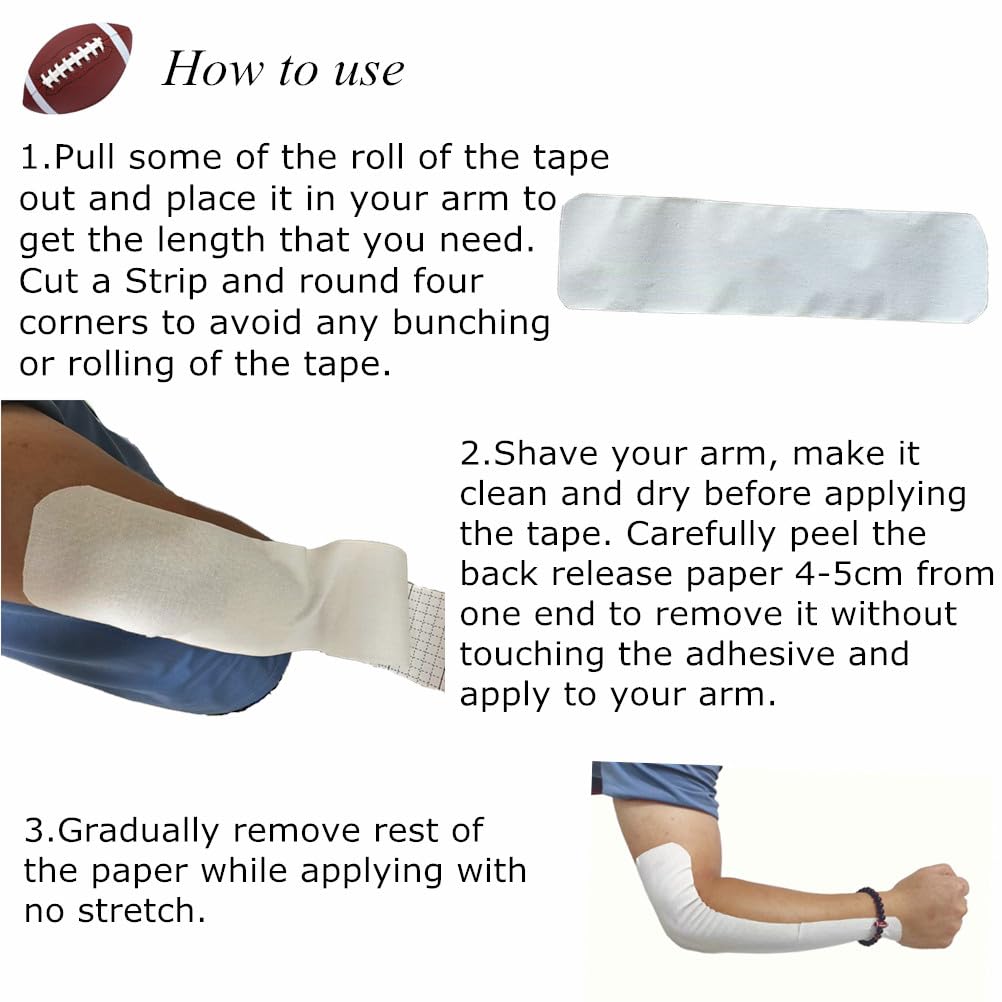 How to use

1.Pull some of the roll of the tape out and place it in your arm to get the length that you need. Cut a Strip and round four corners to avoid any bunching or rolling of the tape.

2.Shave your arm, make it clean and dry before applying the tape. Carefully peel the back release paper 4-5cm from one end to remove it without touching the adhesive and apply to your arm.

3.Gradually remove rest of the paper while applying with no stretch.