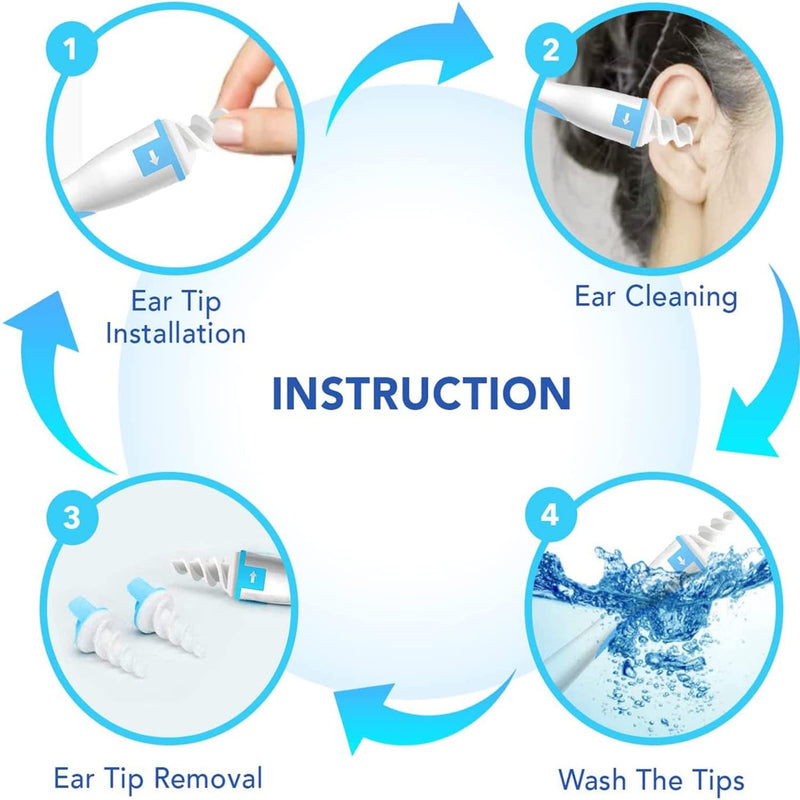 1

Ear Tip Installation

2

Ear Cleaning

INSTRUCTION

3

Ear Tip Removal

4

Wash The Tips