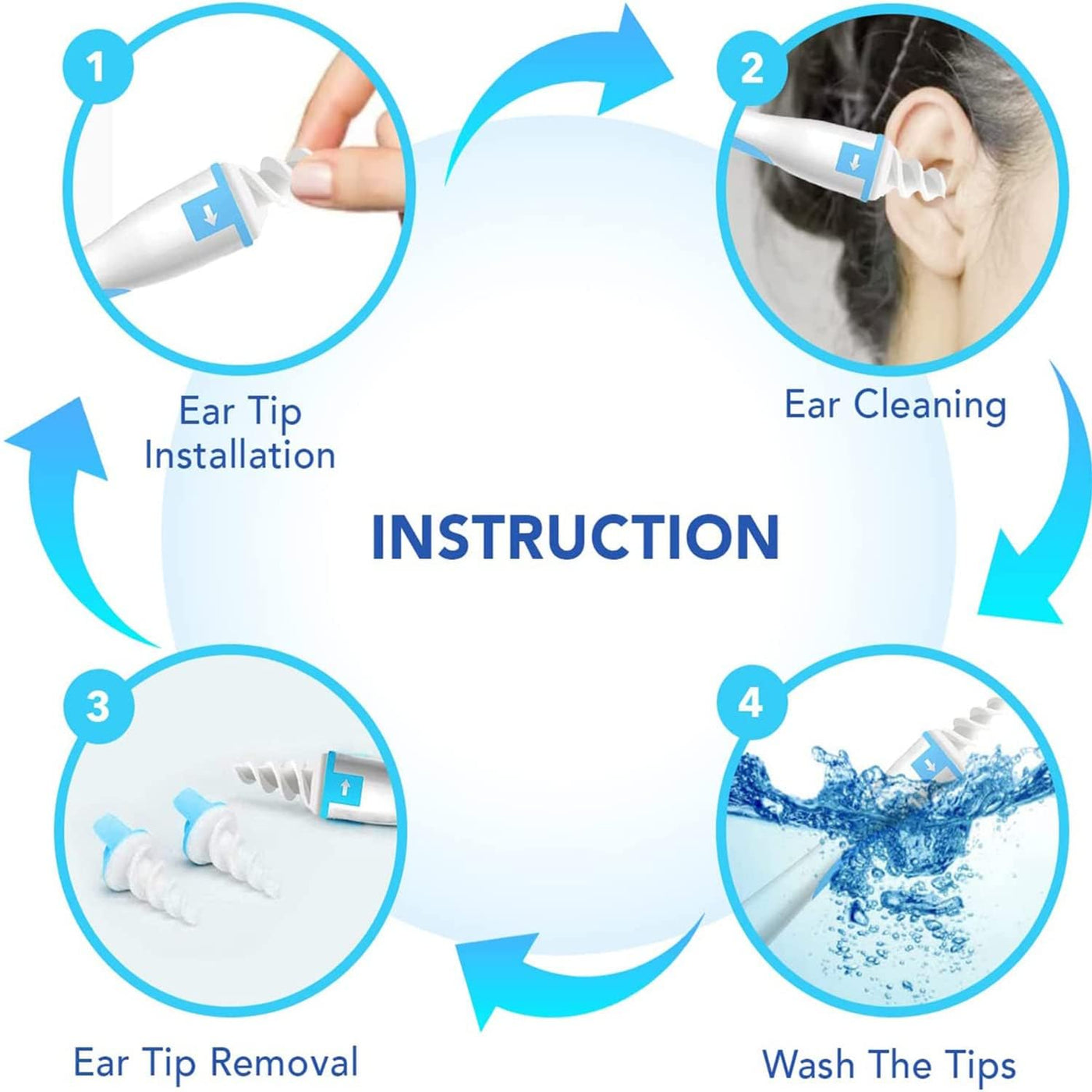 1

Ear Tip Installation

2

Ear Cleaning

INSTRUCTION

3

Ear Tip Removal

4

Wash The Tips