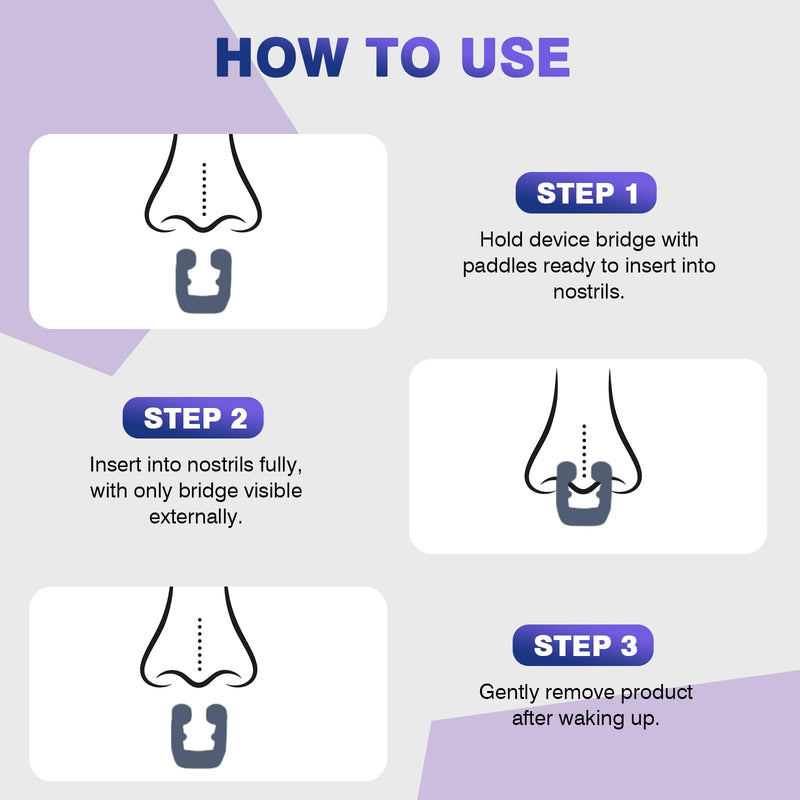 HOW TO USE

STEP 1

Hold device bridge with paddles ready to insert into nostrils.

STEP 2

Insert into nostrils fully, with only bridge visible externally.

STEP 3

Gently remove product after waking up.