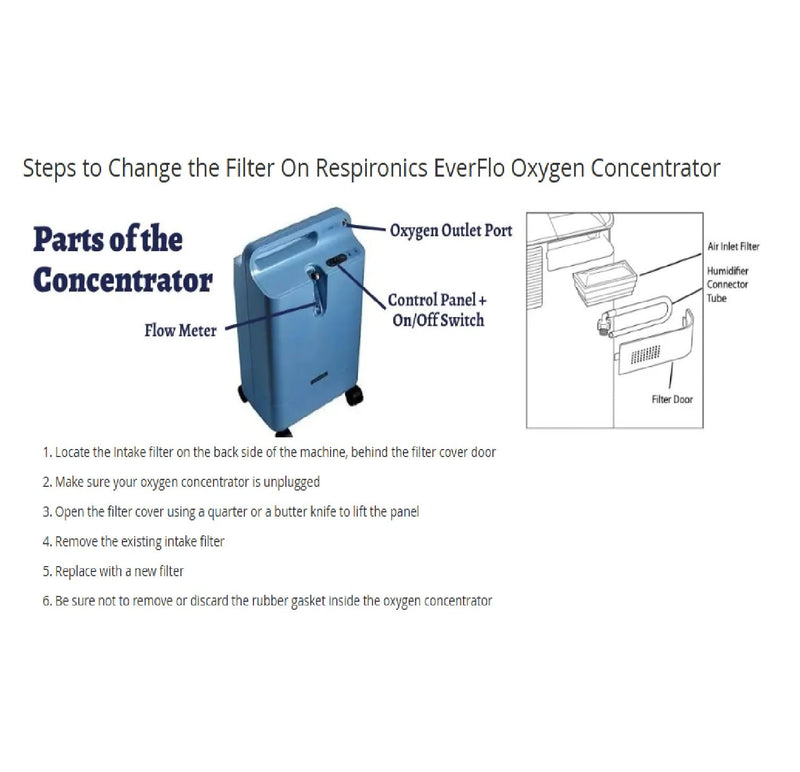 Steps to Change the Filter On Respironics EverFlo Oxygen Concentrator

Parts of the Concentrator

Oxygen Outlet Port

Control Panel + On/Off Switch

Flow Meter

Air Inlet Filter

Humidifier Connector Tube

Filter Door

1. Locate the Intake filter on the back side of the machine, behind the filter cover door

2. Make sure your oxygen concentrator is unplugged

3. Open the filter cover using a quarter or a butter knife to lift the panel

4. Remove the existing intake filter

5. Replace with a new filter

6. Be sure not to remove or discard the rubber gasket inside the oxygen concentrator