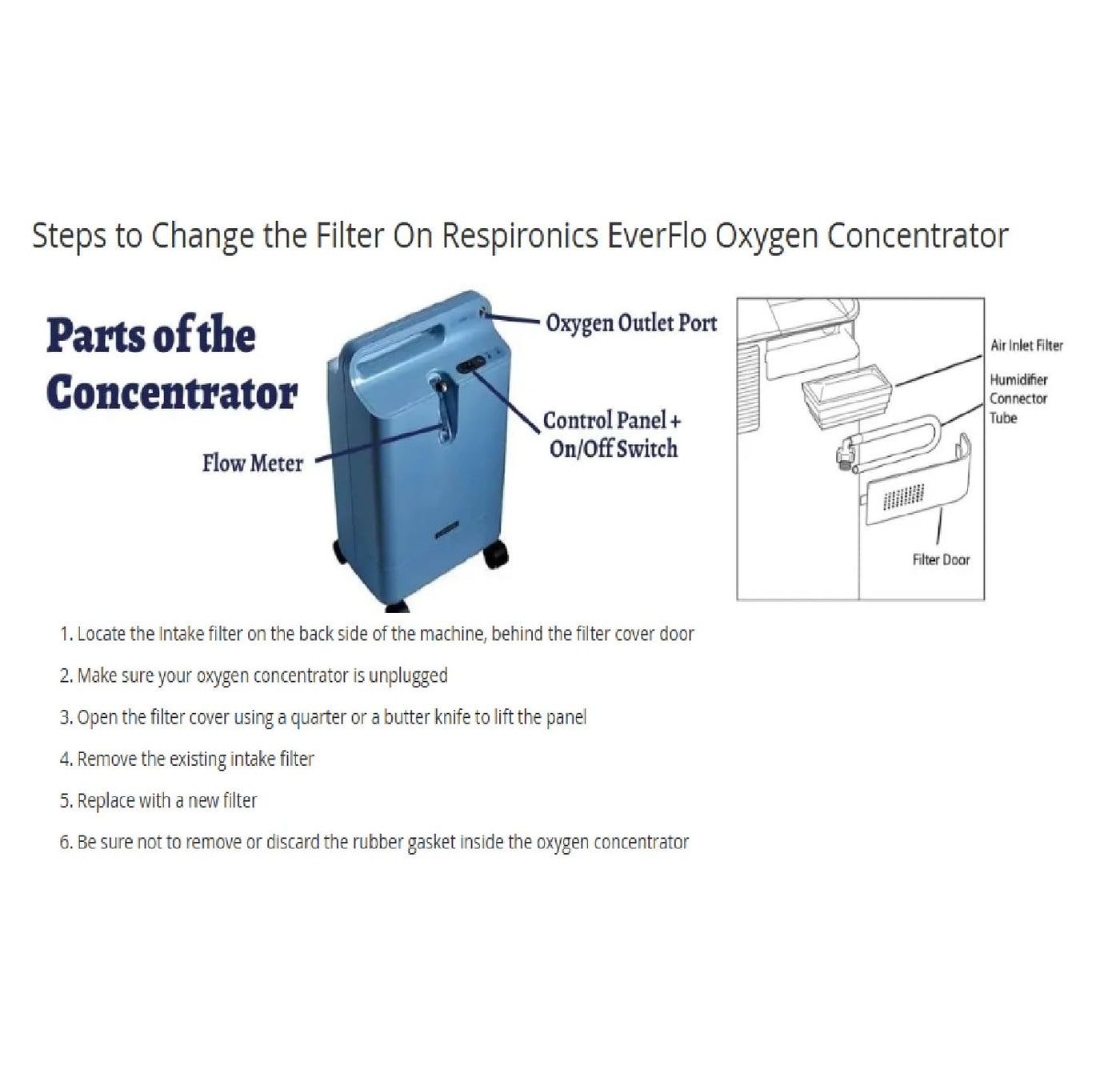 Steps to Change the Filter On Respironics EverFlo Oxygen Concentrator

Parts of the Concentrator

Oxygen Outlet Port

Control Panel + On/Off Switch

Flow Meter

Air Inlet Filter

Humidifier Connector Tube

Filter Door

1. Locate the Intake filter on the back side of the machine, behind the filter cover door

2. Make sure your oxygen concentrator is unplugged

3. Open the filter cover using a quarter or a butter knife to lift the panel

4. Remove the existing intake filter

5. Replace with a new filter

6. Be sure not to remove or discard the rubber gasket inside the oxygen concentrator