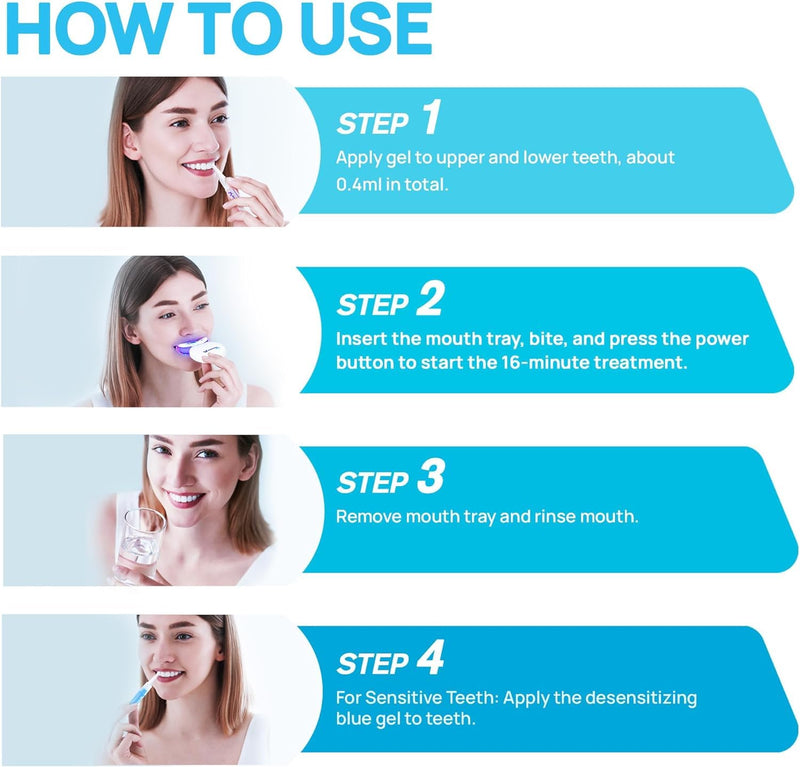 HOW TO USE

STEP 1
Apply gel to upper and lower teeth, about 0.4ml in total.

STEP 2
Insert the mouth tray, bite, and press the power button to start the 16-minute treatment.

STEP 3
Remove mouth tray and rinse mouth.

STEP 4
For Sensitive Teeth: Apply the desensitizing blue gel to teeth.