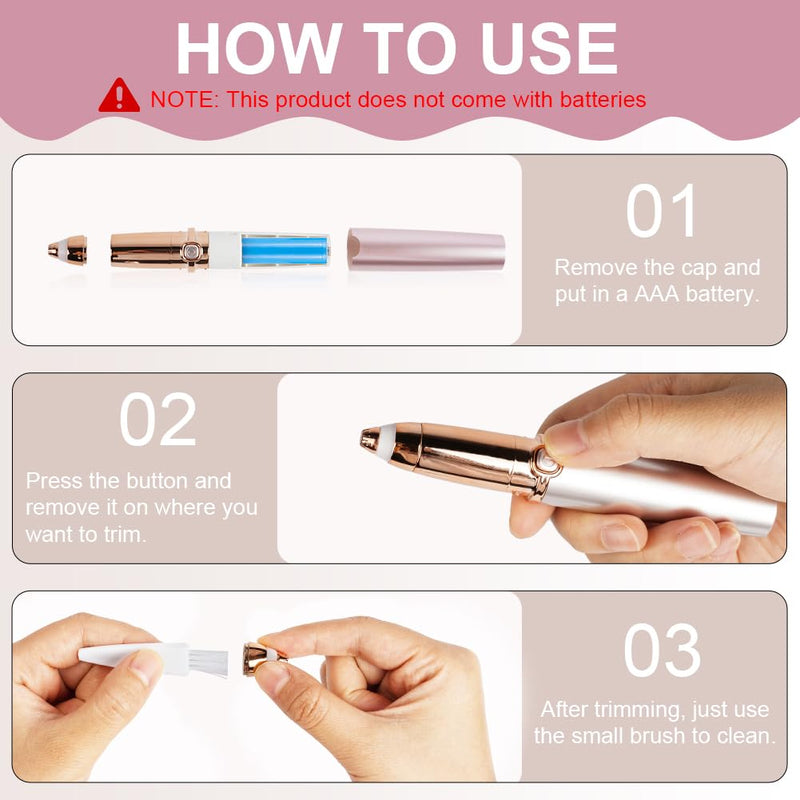 HOW TO USE

NOTE: This product does not come with batteries

01

Remove the cap and put in a AAA battery.

02

Press the button and remove it on where you want to trim.

03

After trimming, just use the small brush to clean.