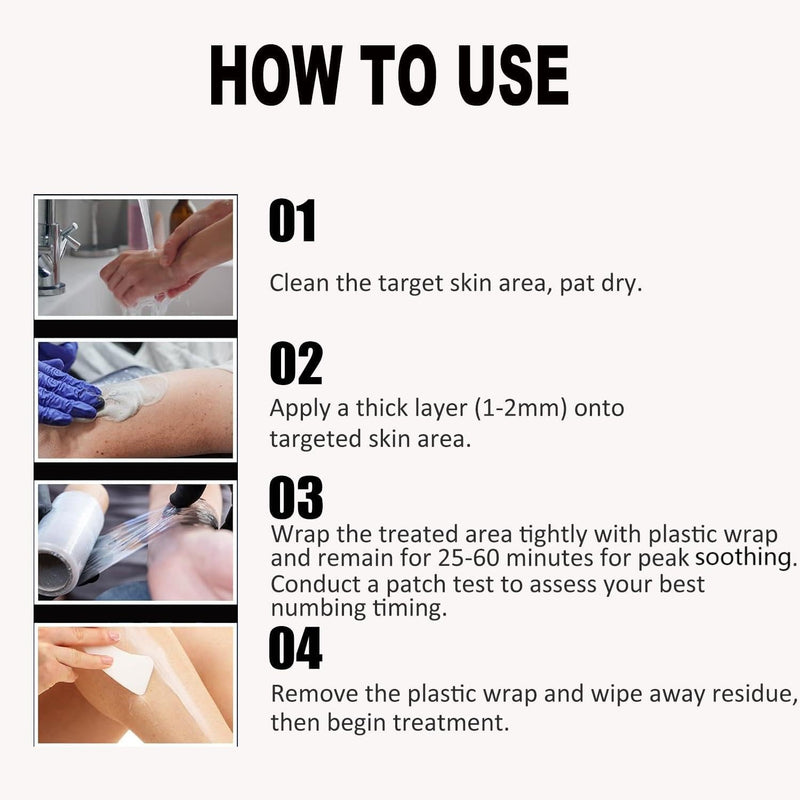 HOW TO USE

01

Clean the target skin area, pat dry.

02

Apply a thick layer (1-2mm) onto targeted skin area.

03

Wrap the treated area tightly with plastic wrap and remain for 25-60 minutes for peak soothing. Conduct a patch test to assess your best numbing timing.

04

Remove the plastic wrap and wipe away residue, then begin treatment.