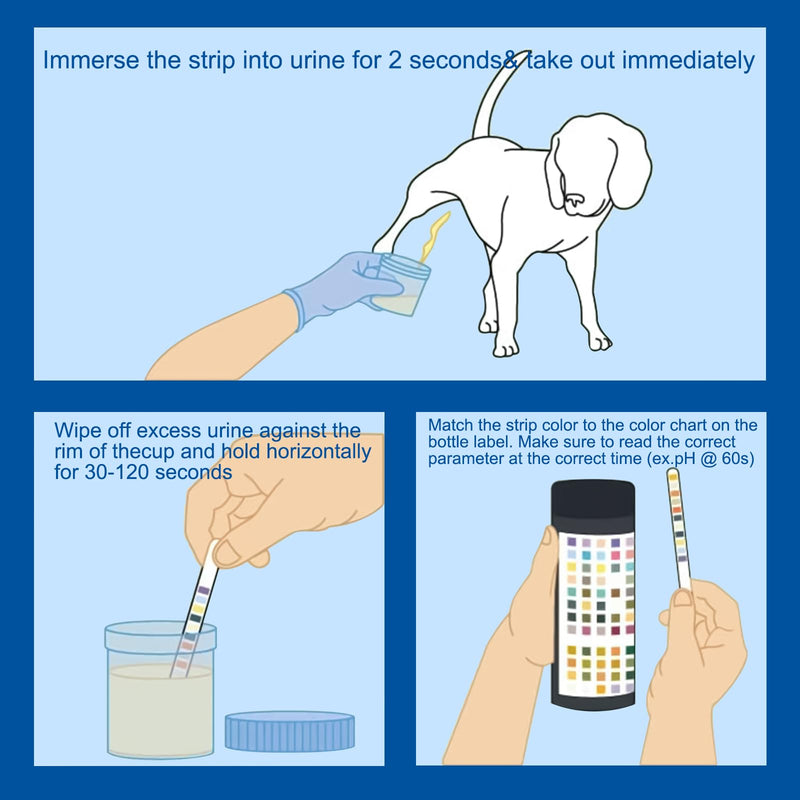 Immerse the strip into urine for 2 seconds& take out immediately

Wipe off excess urine against the rim of thecup and hold horizontally for 30-120 seconds

Match the strip color to the color chart on the bottle label. Make sure to read the correct parameter at the correct time (ex.pH @ 60s)